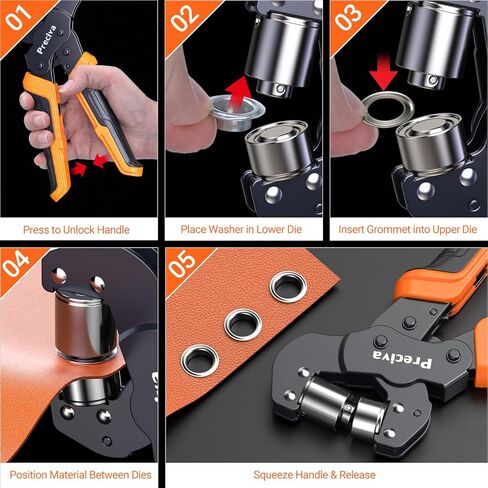 01
Preciva
Press to Unlock Handle

02
Place Washer in Lower Die

03
Insert Grommet into Upper Die

04
Position Material Between Dies

05
Preciva
Squeeze Handle & Release