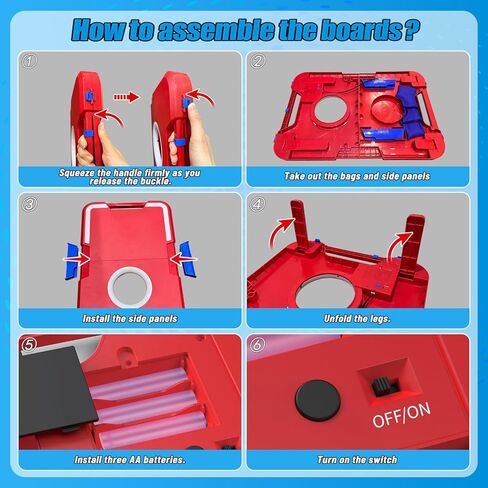 How to assemble the boards?

1

Squeeze the handle firmly as you release the buckle.

2

Take out the bags and side panels

3

Install the side panels

4

Unfold the legs.

5

Install three AA batteries.

6

OFF/ON

Turn on the switch