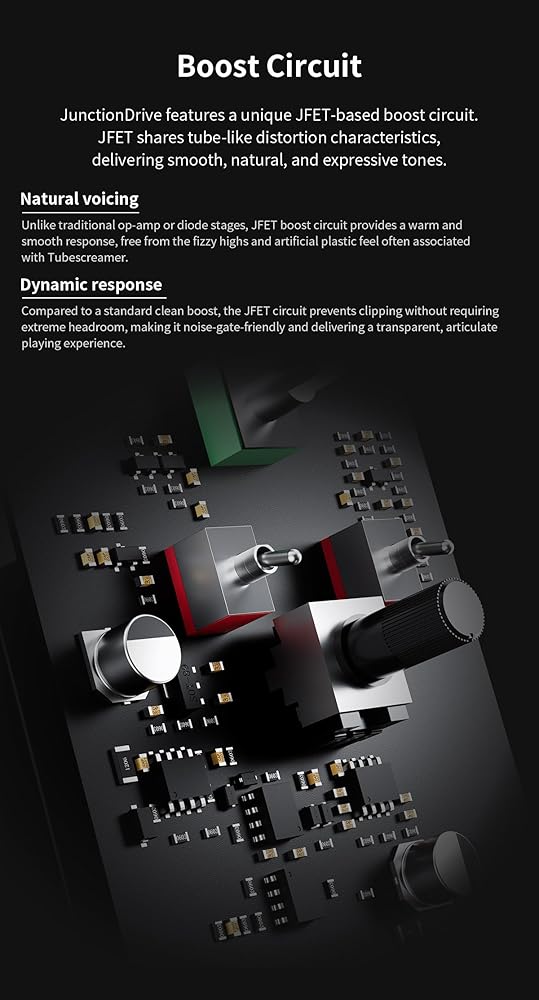 Boost Circuit

JunctionDrive features a unique JFET-based boost circuit. JFET shares tube-like distortion characteristics, delivering smooth, natural, and expressive tones.

Natural voicing

Unlike traditional op-amp or diode stages, JFET boost circuit provides a warm and smooth response, free from the fizzy highs and artificial plastic feel often associated with Tubescreamer.

Dynamic response

Compared to a standard clean boost, the JFET circuit prevents clipping without requiring extreme headroom, making it noise-gate-friendly and delivering a transparent, articulate playing experience.