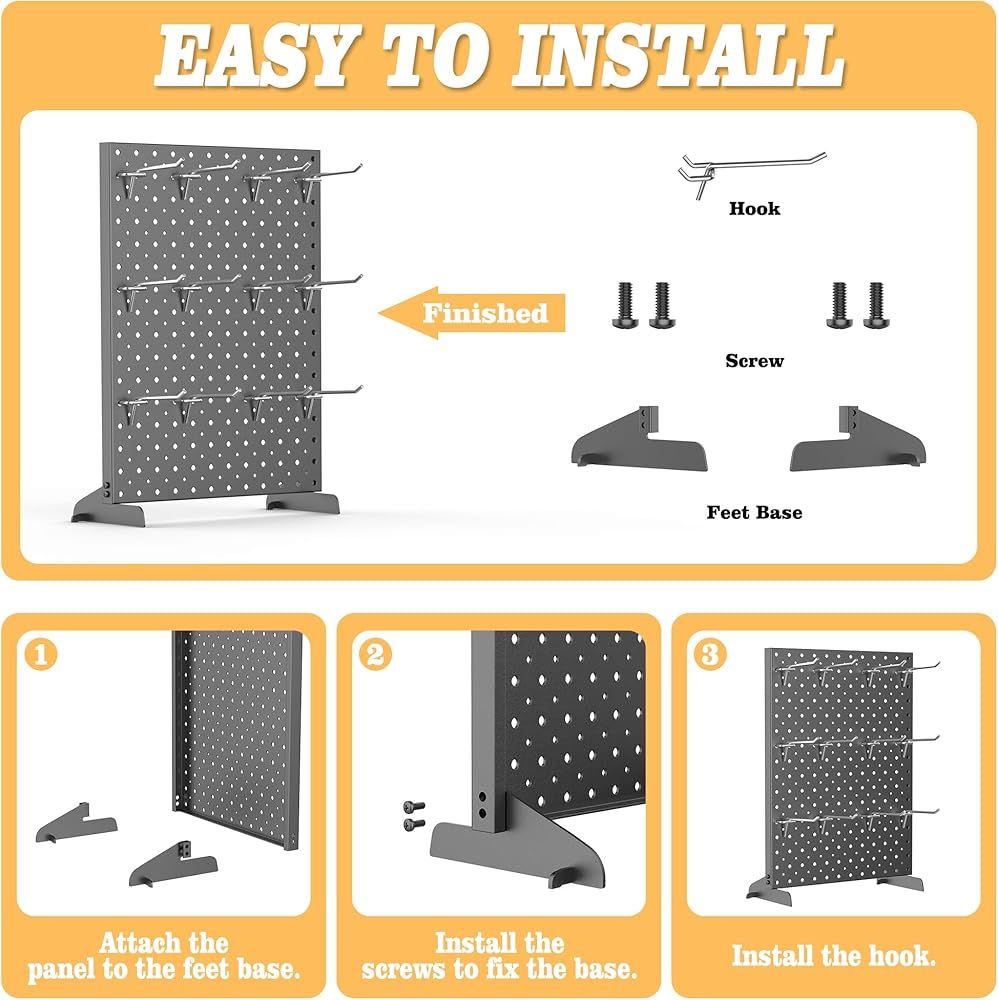 EASY TO INSTALL

Finished

Hook

Screw

Feet Base

1

Attach the panel to the feet base.

2

Install the screws to fix the base.

3

Install the hook.