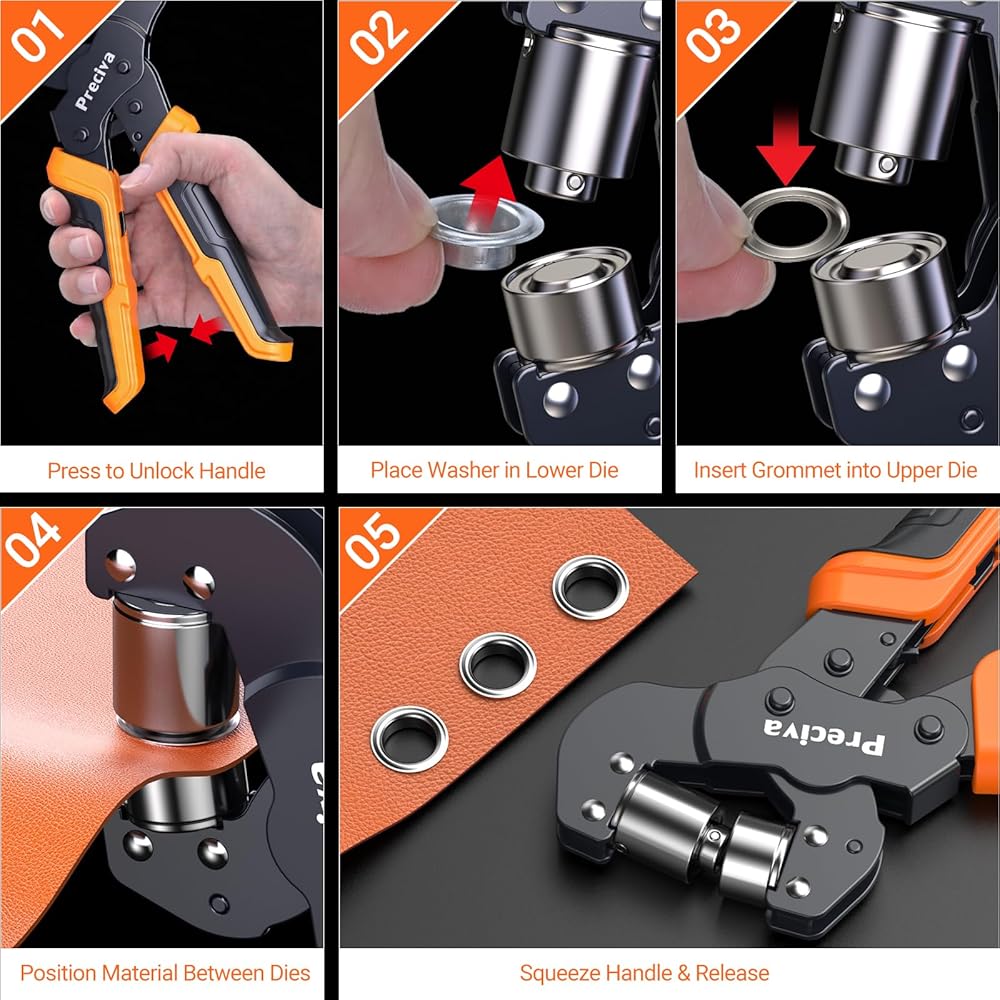 01

Preciva

Press to Unlock Handle

02

Place Washer in Lower Die

03

Insert Grommet into Upper Die

04

Position Material Between Dies

05

Preciva

Squeeze Handle & Release