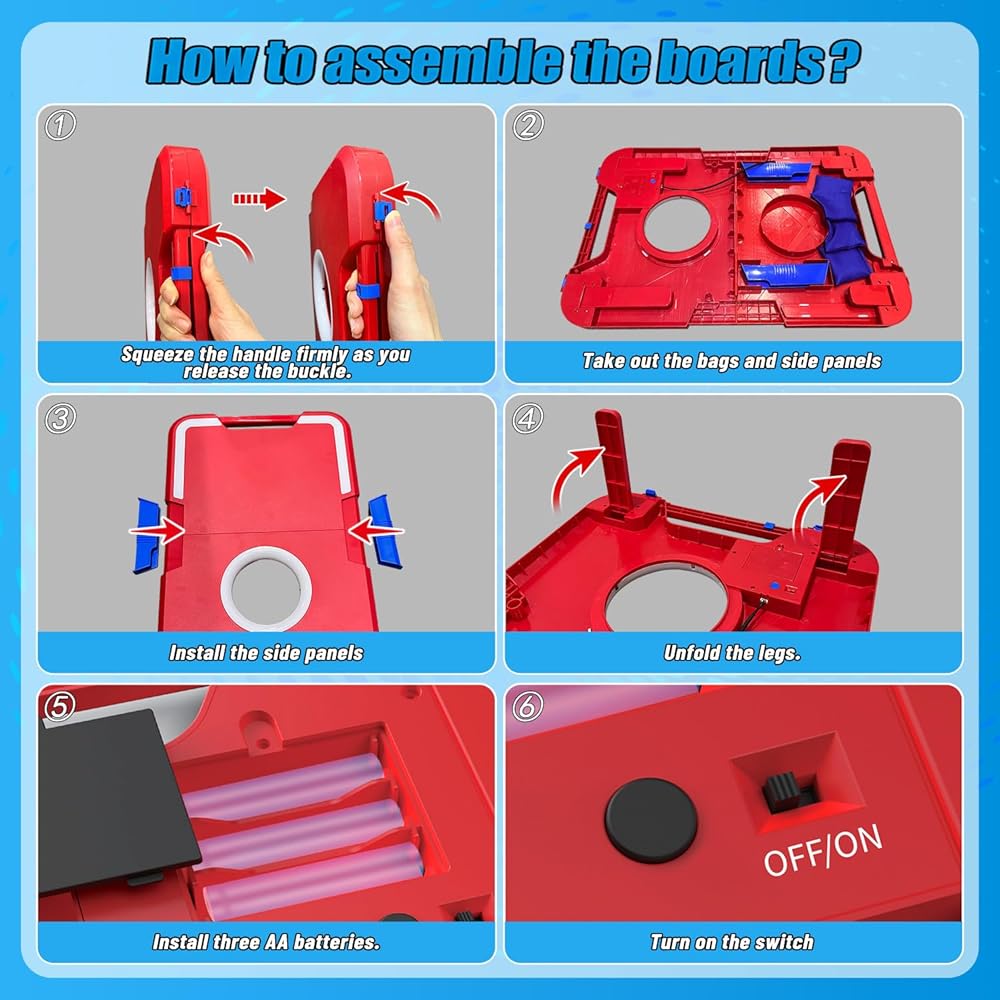 How to assemble the boards?

①

Squeeze the handle firmly as you release the buckle.

②

Take out the bags and side panels

③

Install the side panels

④

Unfold the legs.

⑤

Install three AA batteries.

⑥

OFF/ON

Turn on the switch