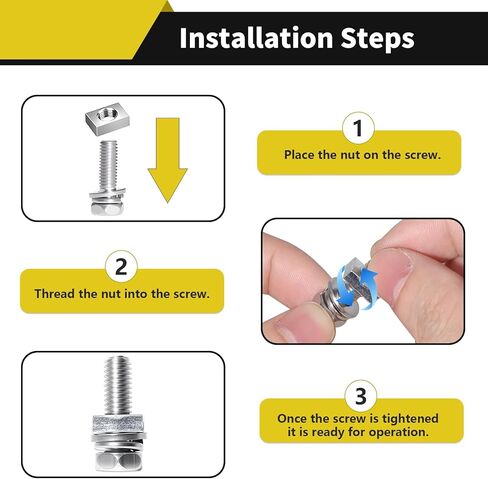 Installation Steps

1
Place the nut on the screw.

2
Thread the nut into the screw.

3
Once the screw is tightened it is ready for operation.