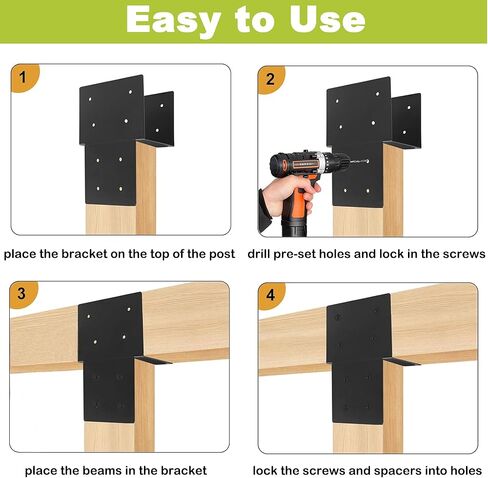 Easy to Use

1

place the bracket on the top of the post

2

drill pre-set holes and lock in the screws

3

place the beams in the bracket

4

lock the screws and spacers into holes