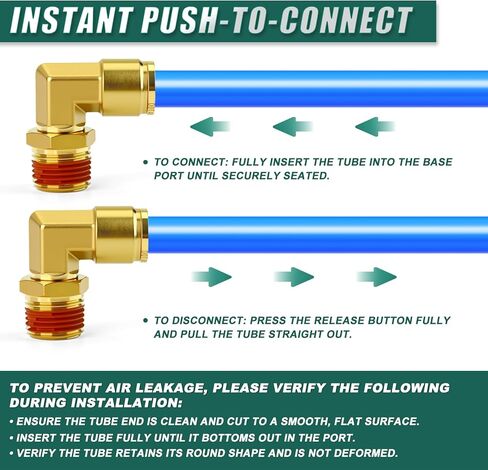 INSTANT PUSH-TO-CONNECT

• TO CONNECT: FULLY INSERT THE TUBE INTO THE BASE PORT UNTIL SECURELY SEATED.

• TO DISCONNECT: PRESS THE RELEASE BUTTON FULLY AND PULL THE TUBE STRAIGHT OUT.

TO PREVENT AIR LEAKAGE, PLEASE VERIFY THE FOLLOWING DURING INSTALLATION:

• ENSURE THE TUBE END IS CLEAN AND CUT TO A SMOOTH, FLAT SURFACE.
• INSERT THE TUBE FULLY UNTIL IT BOTTOMS OUT IN THE PORT.
• VERIFY THE TUBE RETAINS ITS ROUND SHAPE AND IS NOT DEFORMED.