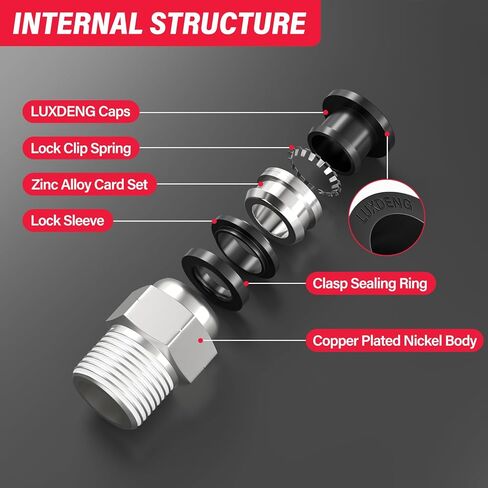 INTERNAL STRUCTURE

LUXDENG Caps

Lock Clip Spring

Zinc Alloy Card Set

Lock Sleeve

LUXDENG

Clasp Sealing Ring

Copper Plated Nickel Body