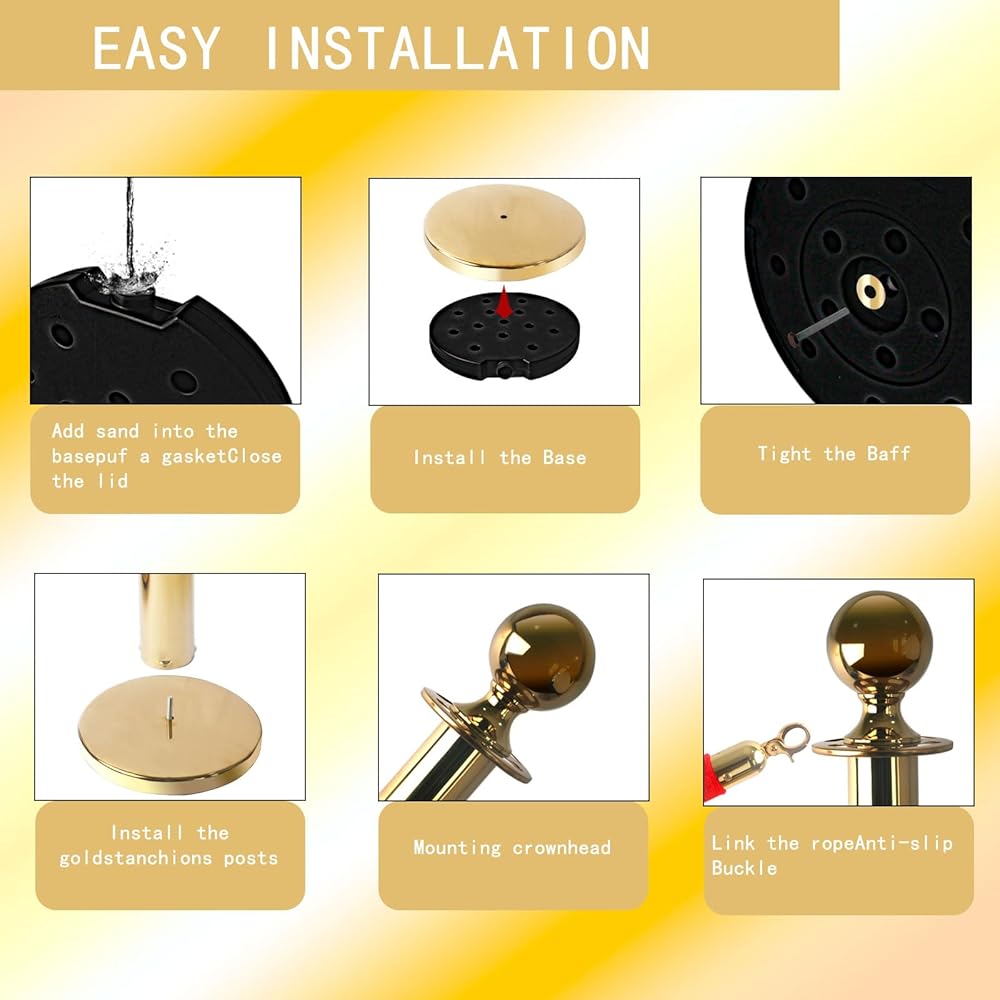 EASY INSTALLATION

Add sand into the basepuf a gasketClose the lid

Install the Base

Tight the Baff

Install the goldstanchions posts

Mounting crownhead

Link the ropeAnti-slip Buckle