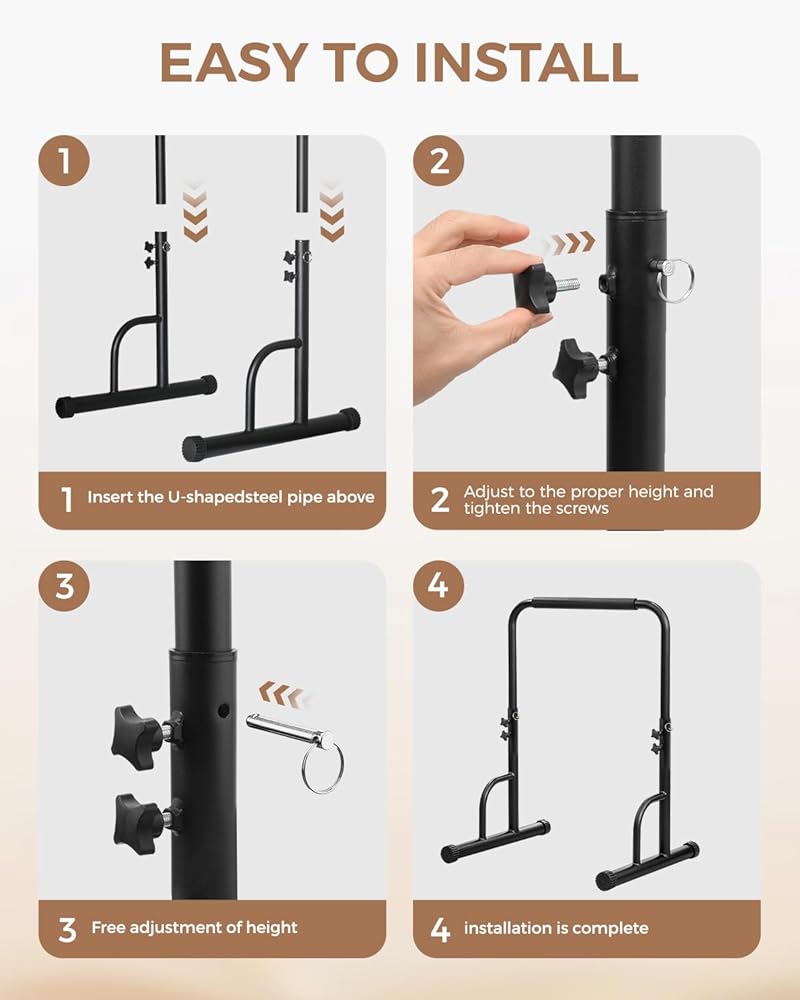 EASY TO INSTALL

1

1 Insert the U-shapedsteel pipe above

2

2 Adjust to the proper height and tighten the screws

3

3 Free adjustment of height

4

4 installation is complete