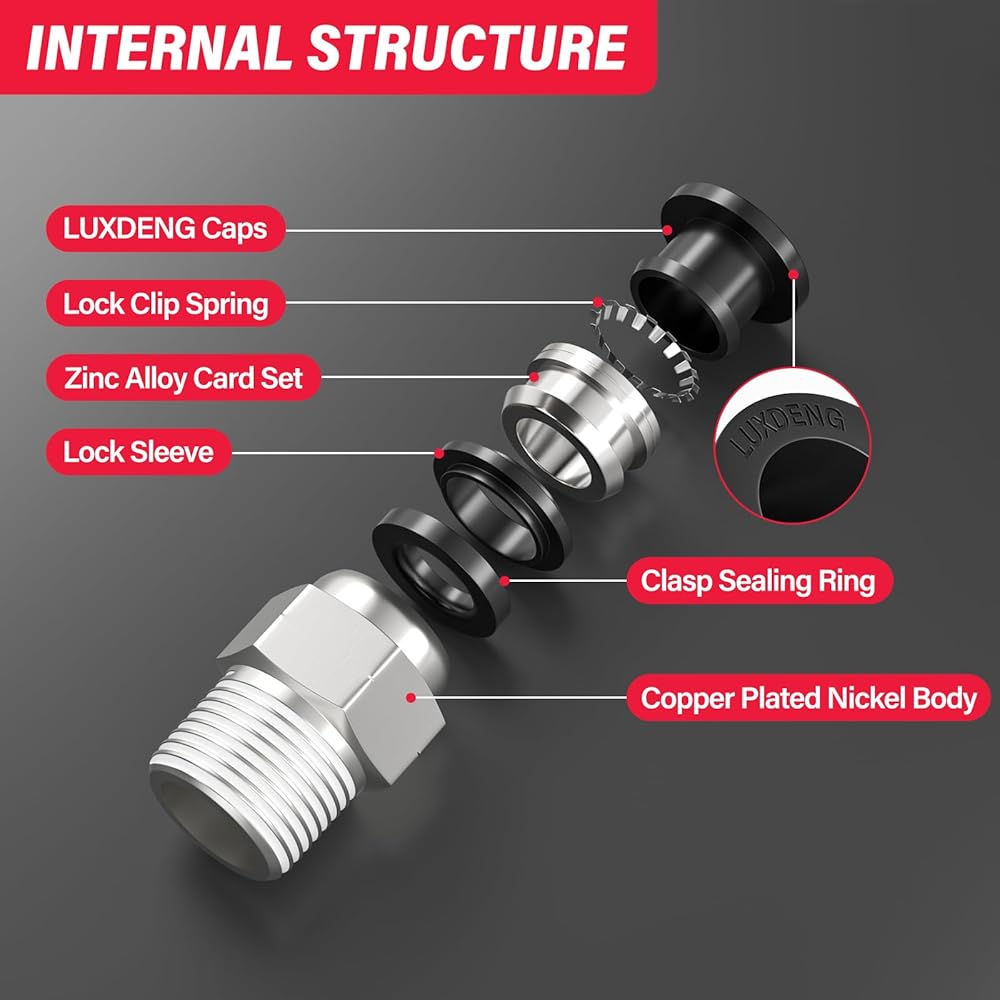 INTERNAL STRUCTURE

LUXDENG Caps

Lock Clip Spring

Zinc Alloy Card Set

Lock Sleeve

LUXDENG

Clasp Sealing Ring

Copper Plated Nickel Body