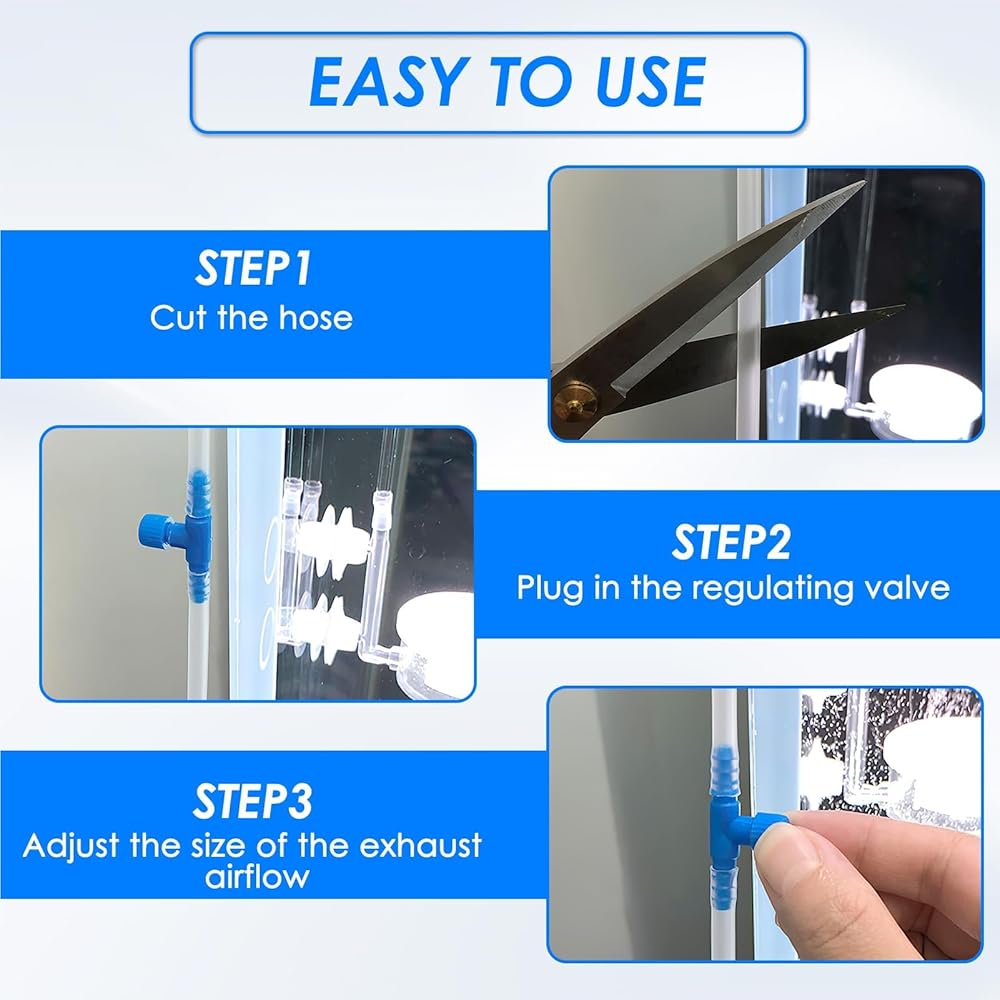 EASY TO USE

STEP1
Cut the hose

STEP2
Plug in the regulating valve

STEP3
Adjust the size of the exhaust airflow