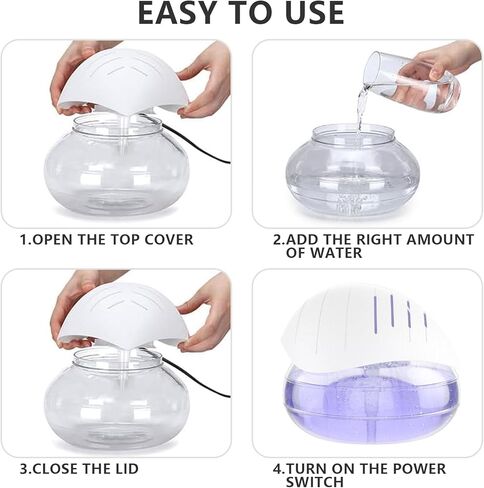 EASY TO USE

1.OPEN THE TOP COVER

2.ADD THE RIGHT AMOUNT OF WATER

3.CLOSE THE LID

4.TURN ON THE POWER SWITCH