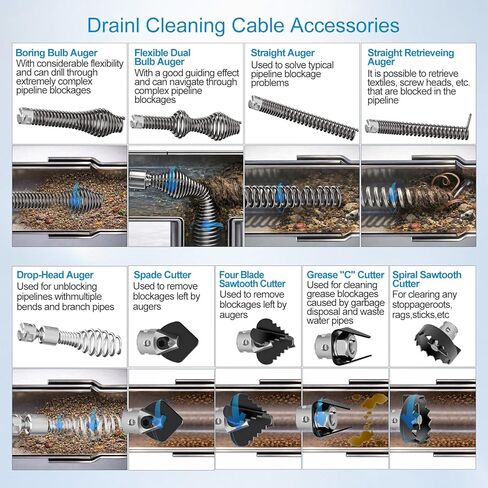 Drainl Cleaning Cable Accessories

Boring Bulb Auger
With considerable flexibility and can drill through extremely complex pipeline blockages

Flexible Dual Bulb Auger
With a good guiding effect and can navigate through complex pipeline blockages

Straight Auger
Used to solve typical pipeline blockage problems

Straight Retrieveing Auger
It is possible to retrieve textiles, screw heads, etc. that are blocked in the pipeline

Drop-Head Auger
Used for unblocking pipelines withmultiple bends and branch pipes

Spade Cutter
Used to remove blockages left by augers

Four Blade Sawtooth Cutter
Used to remove blockages left by augers

Grease "C" Cutter
Used for cleaning grease blockages caused by garbage disposal and waste water pipes

Spiral Sawtooth Cutter
For clearing any stoppageroots, rags,sticks,etc