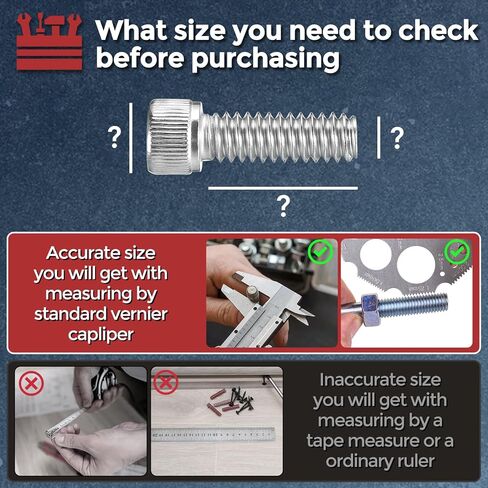 What size you need to check before purchasing

?

?

?

Accurate size you will get with measuring by standard vernier capliper

Inaccurate size you will get with measuring by a tape measure or a ordinary ruler