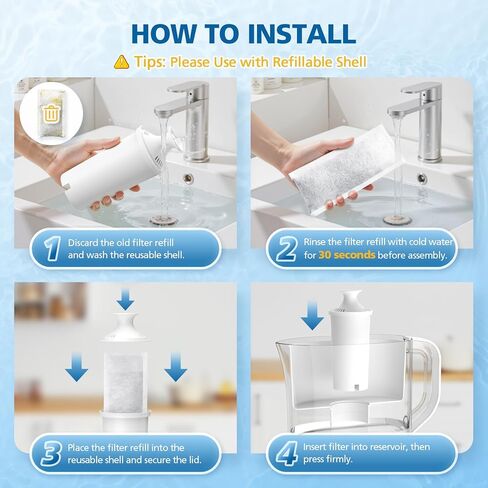 HOW TO INSTALL

Tips: Please Use with Refillable Shell

1 Discard the old filter refill and wash the reusable shell.

2 Rinse the filter refill with cold water for 30 seconds before assembly.

3 Place the filter refill into the reusable shell and secure the lid.

4 Insert filter into reservoir, then press firmly.