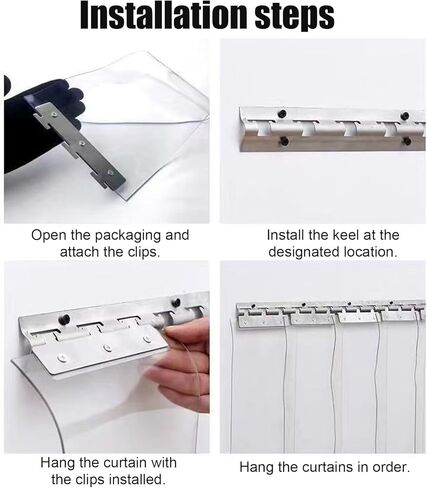 Installation steps

Open the packaging and attach the clips.

Install the keel at the designated location.

Hang the curtain with the clips installed.

Hang the curtains in order.