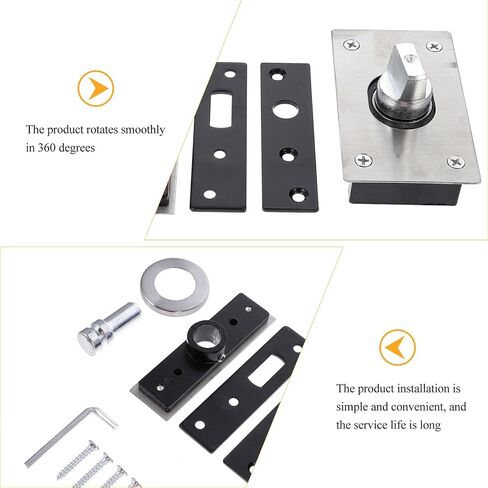 The product rotates smoothly in 360 degrees

The product installation is simple and convenient, and the service life is long