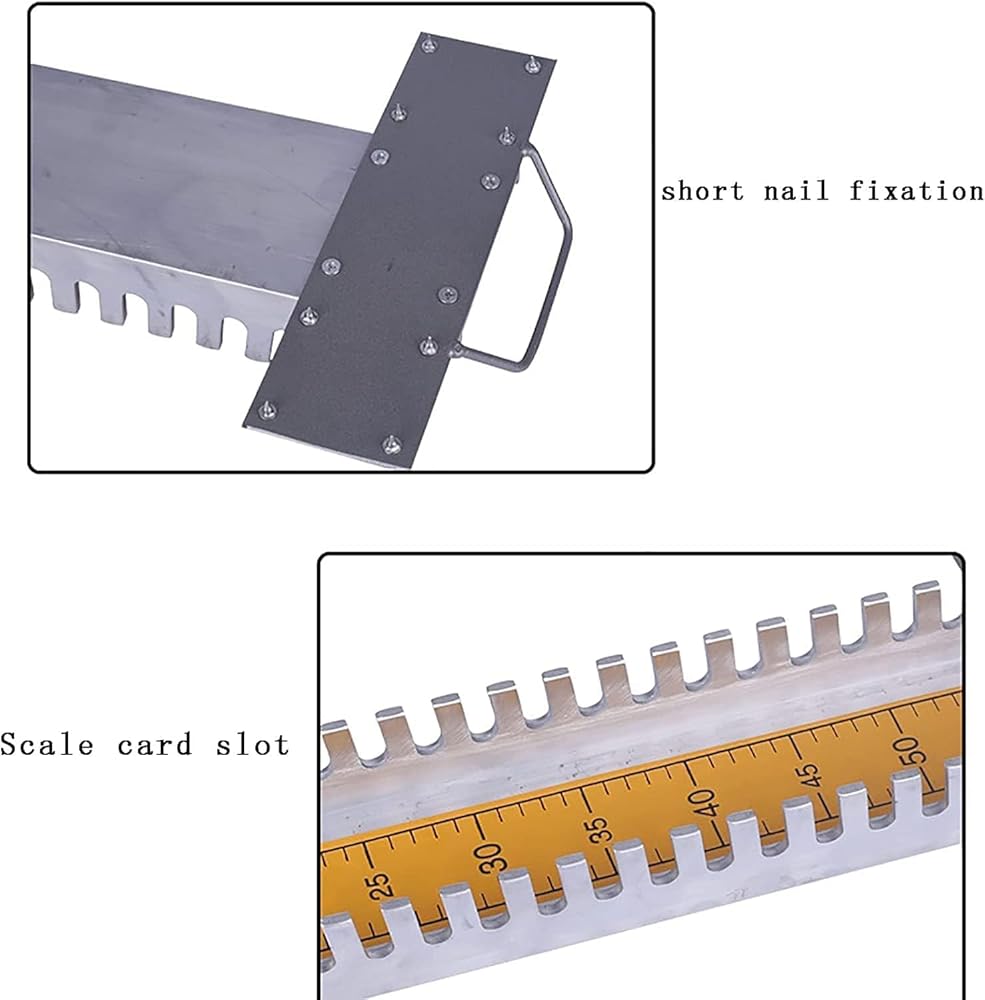 short nail fixation

Scale card slot

25
30
35
40
45
50