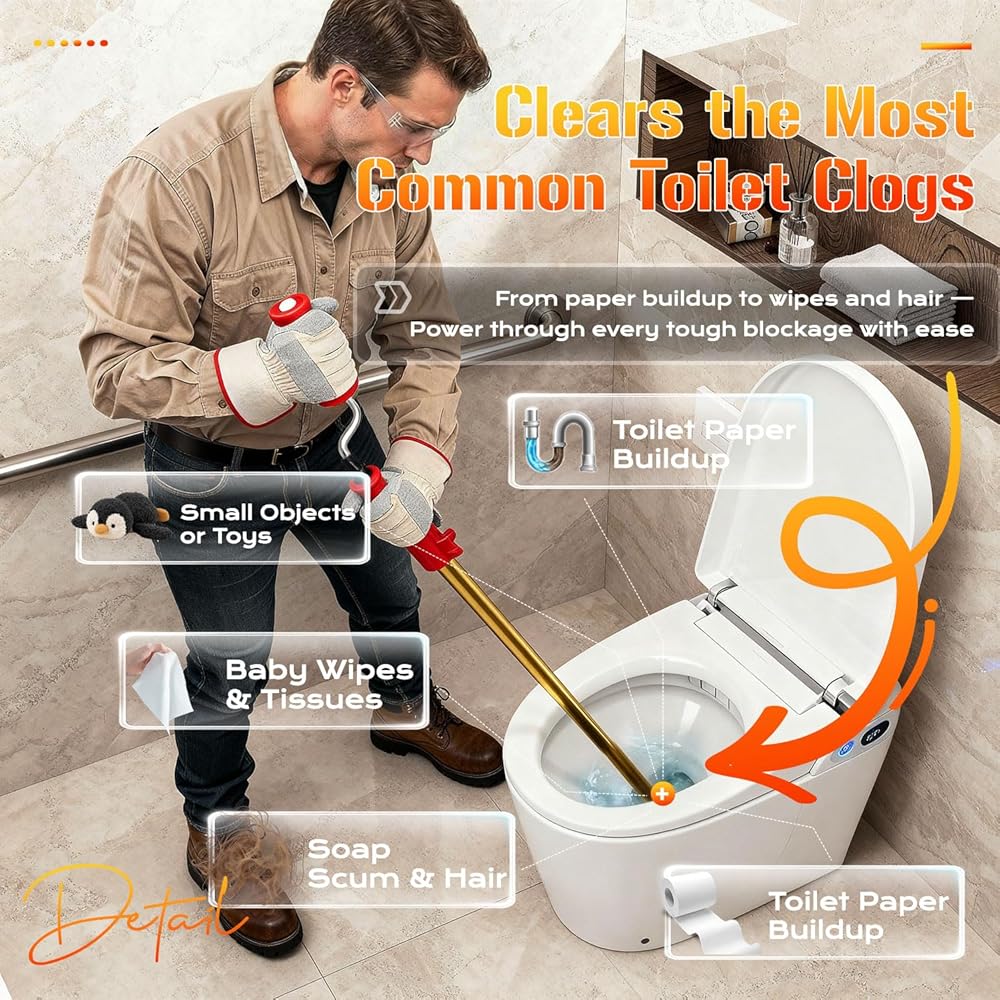 Clears the Most Common Toilet Clogs

From paper buildup to wipes and hair — Power through every tough blockage with ease

Toilet Paper Buildup

Small Objects or Toys

Baby Wipes & Tissues

Soap Scum & Hair

Toilet Paper Buildup

Detail