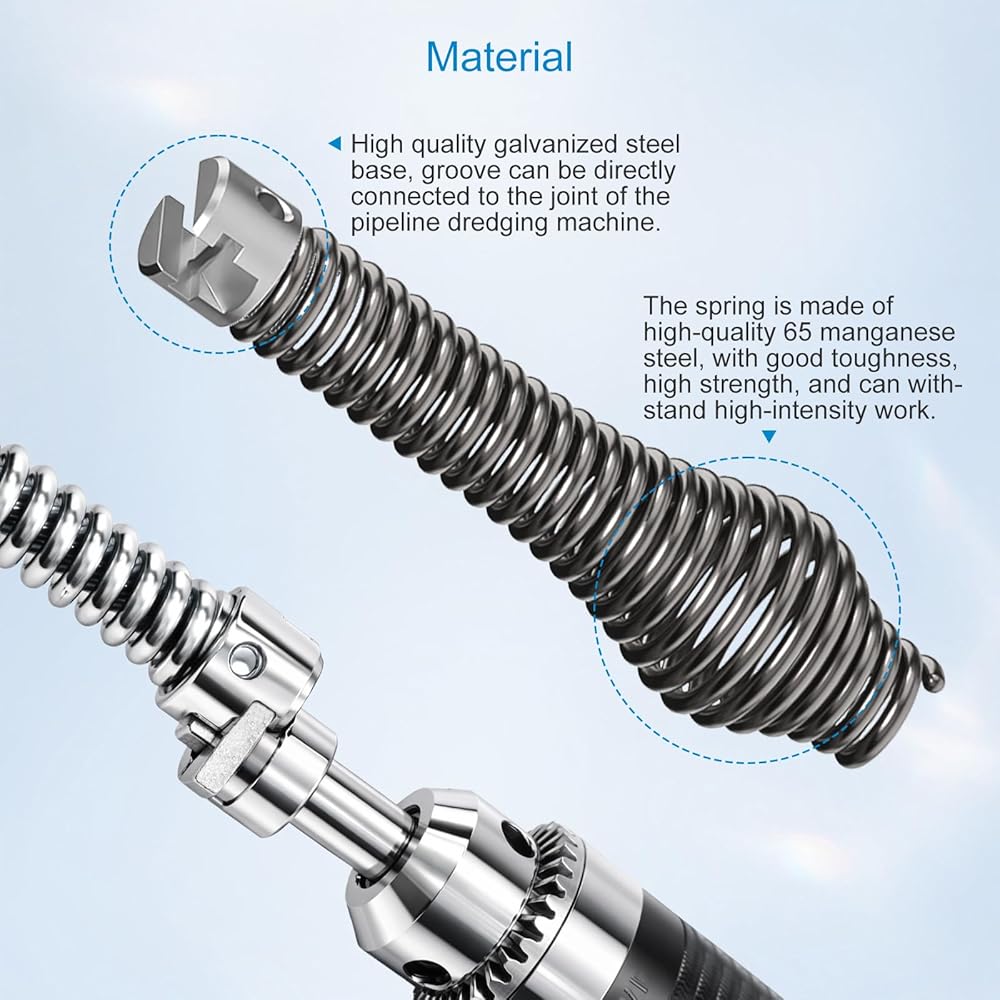 Material

High quality galvanized steel base, groove can be directly connected to the joint of the pipeline dredging machine.

The spring is made of high-quality 65 manganese steel, with good toughness, high strength, and can withstand high-intensity work.