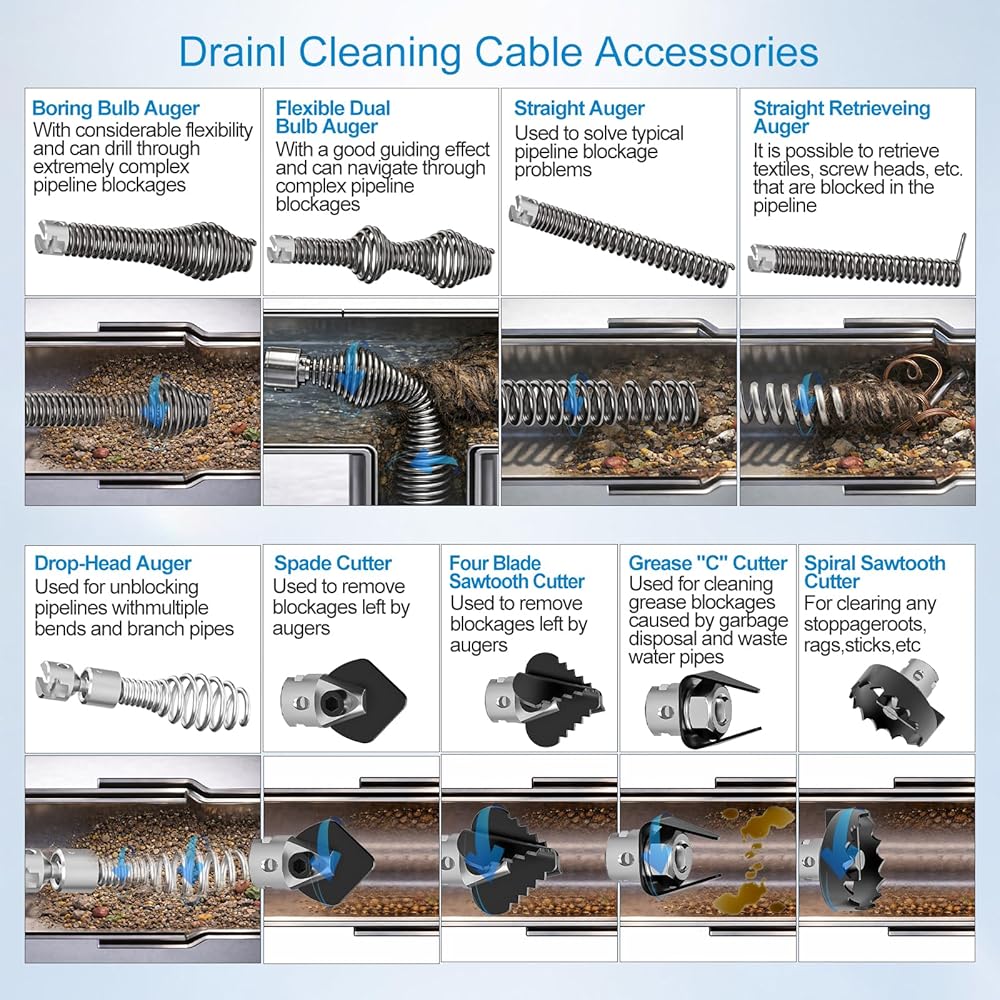 Drainl Cleaning Cable Accessories

Boring Bulb Auger
With considerable flexibility and can drill through extremely complex pipeline blockages

Flexible Dual Bulb Auger
With a good guiding effect and can navigate through complex pipeline blockages

Straight Auger
Used to solve typical pipeline blockage problems

Straight Retrieveing Auger
It is possible to retrieve textiles, screw heads, etc. that are blocked in the pipeline

Drop-Head Auger
Used for unblocking pipelines withmultiple bends and branch pipes

Spade Cutter
Used to remove blockages left by augers

Four Blade Sawtooth Cutter
Used to remove blockages left by augers

Grease "C" Cutter
Used for cleaning grease blockages caused by garbage disposal and waste water pipes

Spiral Sawtooth Cutter
For clearing any stoppageroots, rags,sticks,etc