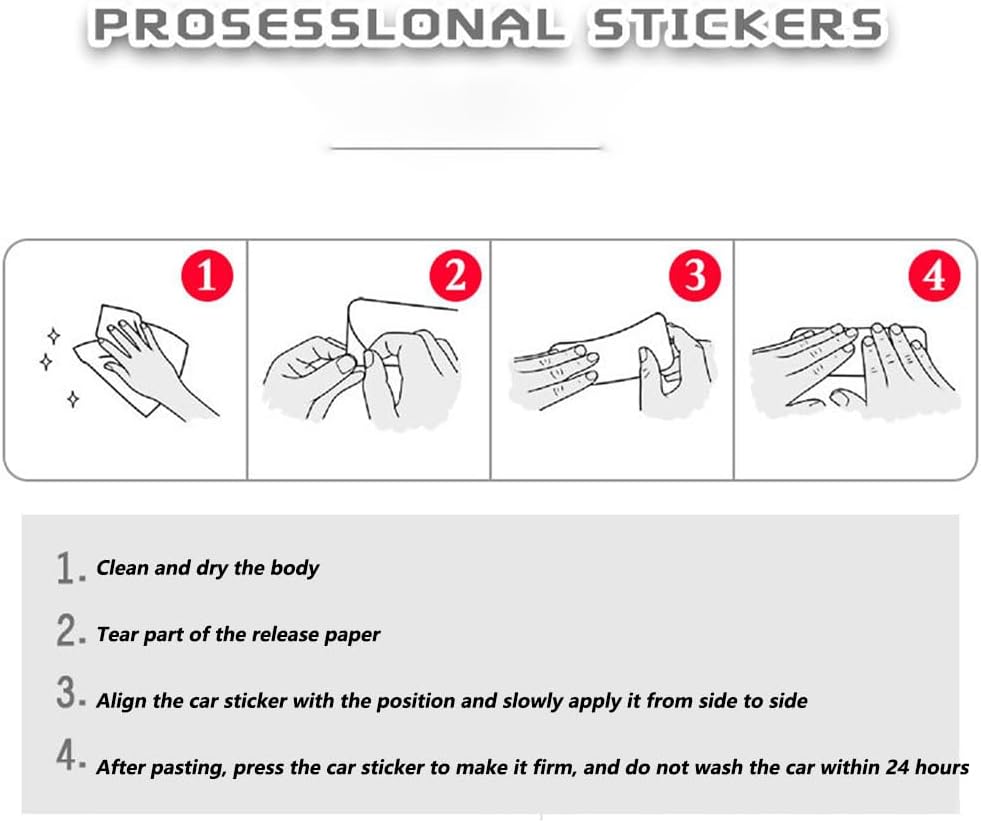 PROSESSLONAL STICKERS

1 2 3 4

1. Clean and dry the body

2. Tear part of the release paper

3. Align the car sticker with the position and slowly apply it from side to side

4. After pasting, press the car sticker to make it firm, and do not wash the car within 24 hours