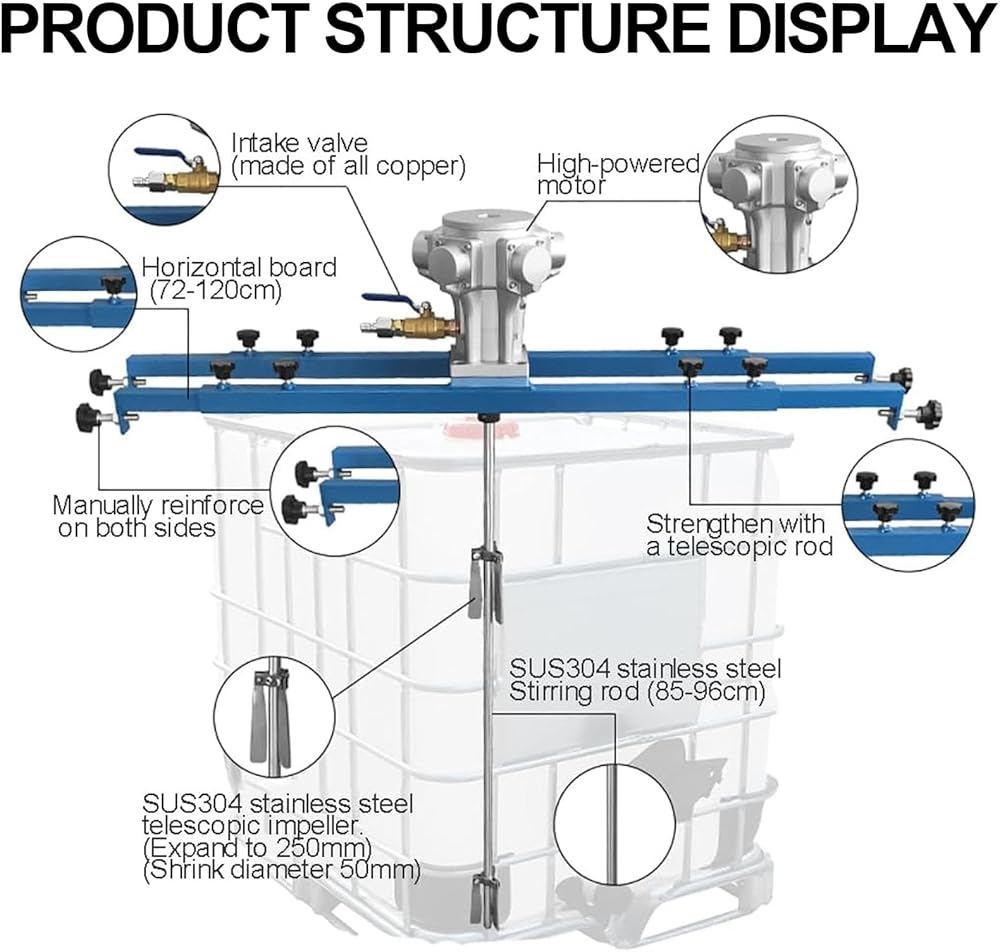 PRODUCT STRUCTURE DISPLAY

Intake valve
(made of all copper)

High-powered
motor

Horizontal board
(72-120cm)

Manually reinforce
on both sides

Strengthen with
a telescopic rod

SUS304 stainless steel
Stirring rod (85-96cm)

SUS304 stainless steel
telescopic impeller.
(Expand to 250mm)
(Shrink diameter 50mm)