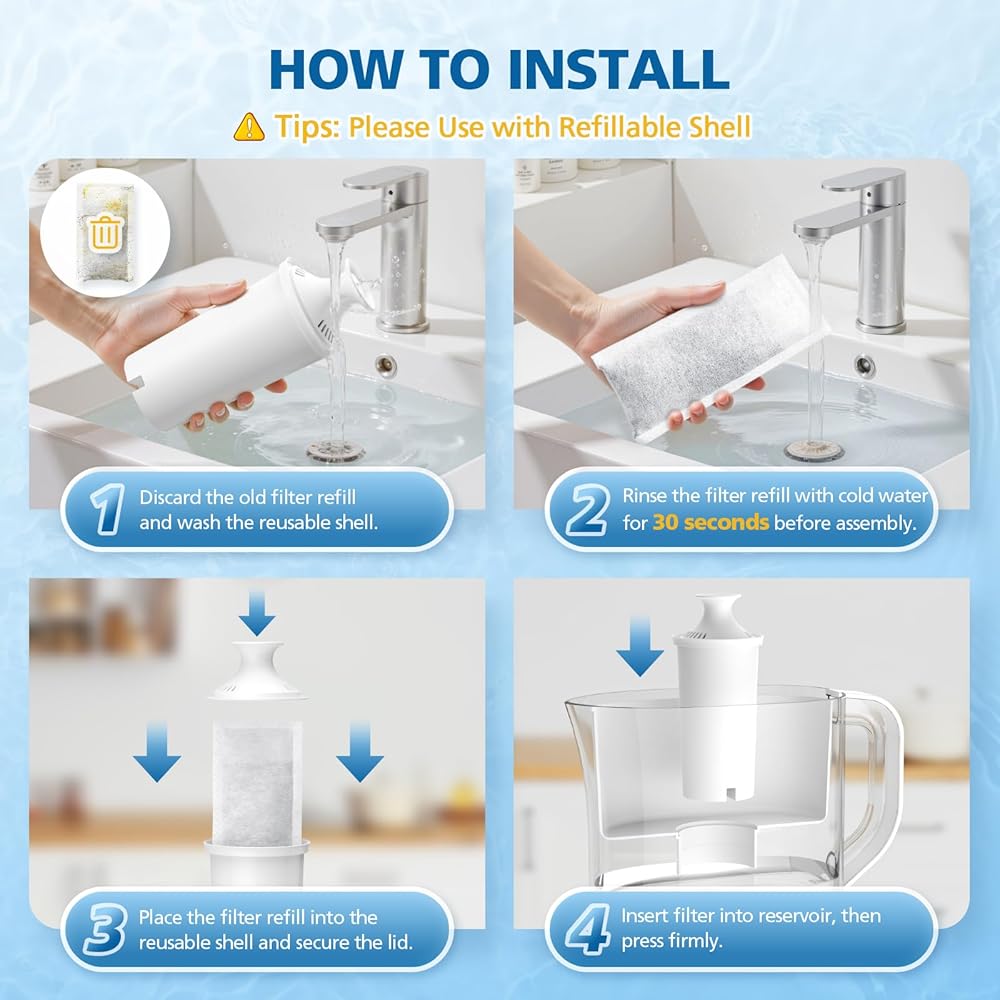 HOW TO INSTALL

Tips: Please Use with Refillable Shell

1 Discard the old filter refill and wash the reusable shell.

2 Rinse the filter refill with cold water for 30 seconds before assembly.

3 Place the filter refill into the reusable shell and secure the lid.

4 Insert filter into reservoir, then press firmly.