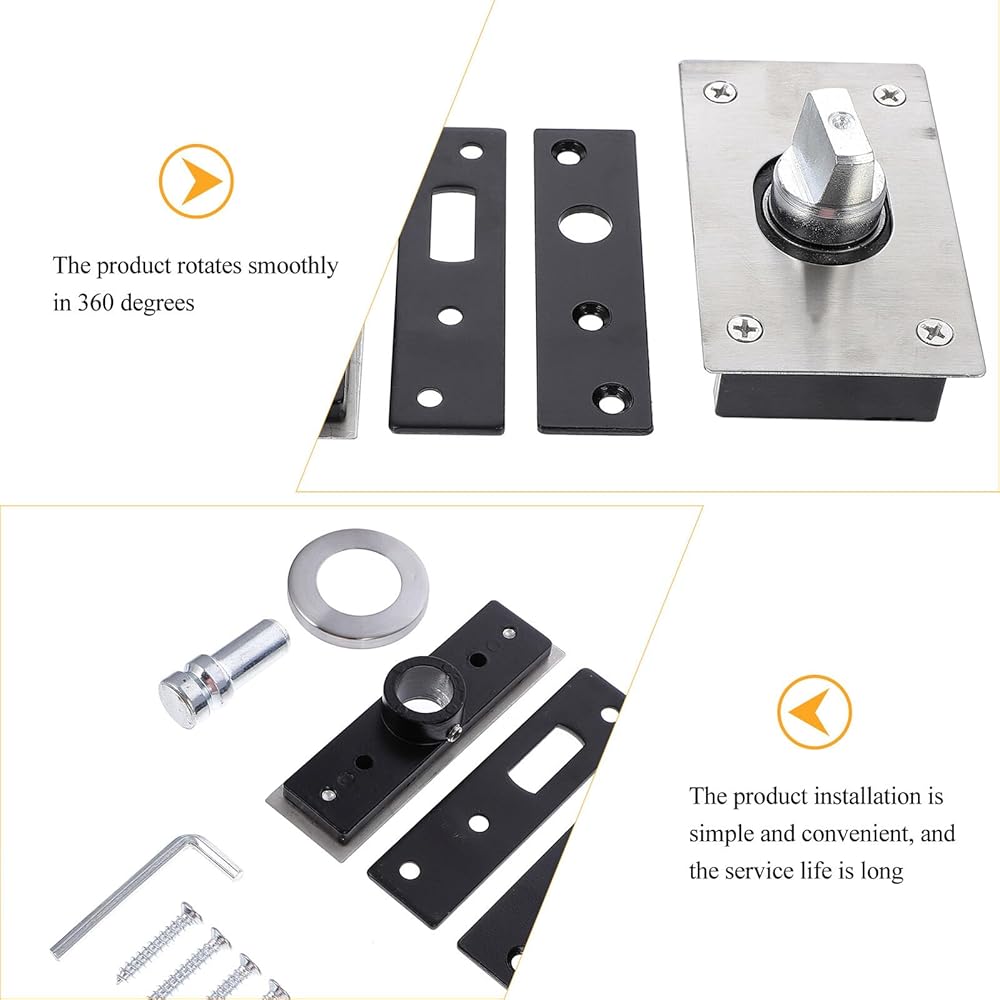 The product rotates smoothly in 360 degrees

The product installation is simple and convenient, and the service life is long