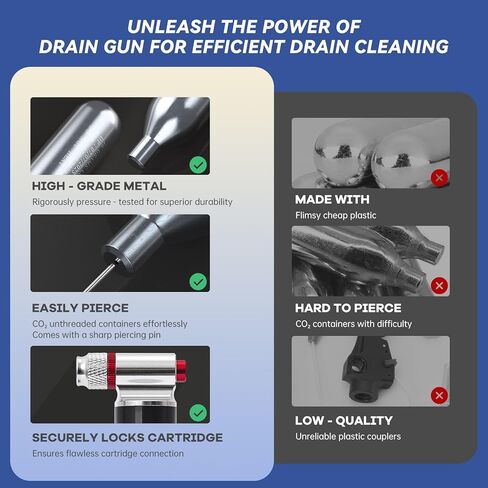 UNLEASH THE POWER OF DRAIN GUN FOR EFFICIENT DRAIN CLEANING

HIGH - GRADE METAL
Rigorously pressure - tested for superior durability

EASILY PIERCE
$CO_2$ unthreaded containers effortlessly
Comes with a sharp piercing pin

SECURELY LOCKS CARTRIDGE
Ensures flawless cartridge connection

MADE WITH
Flimsy cheap plastic

HARD TO PIERCE
$CO_2$ containers with difficulty

LOW - QUALITY
Unreliable plastic couplers