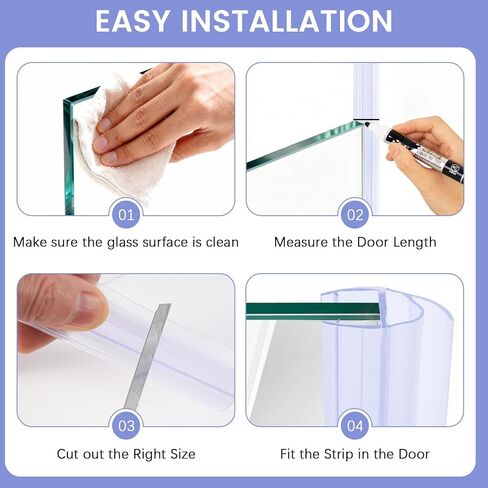 EASY INSTALLATION

01

Make sure the glass surface is clean

02

Measure the Door Length

03

Cut out the Right Size

04

Fit the Strip in the Door