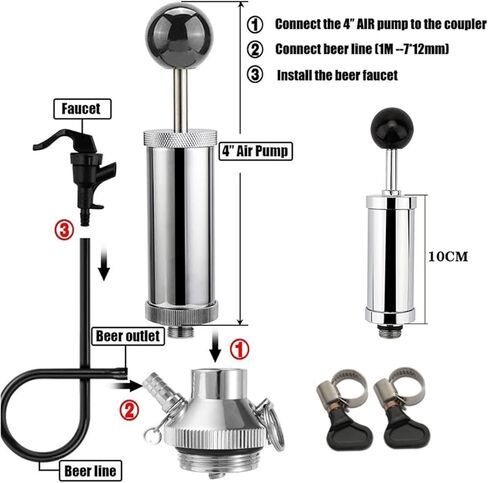 ① Connect the 4" AIR pump to the coupler
② Connect beer line (1M --7*12mm)
③ Install the beer faucet

Faucet

4" Air Pump

③

10CM

Beer outlet

①

②

Beer line