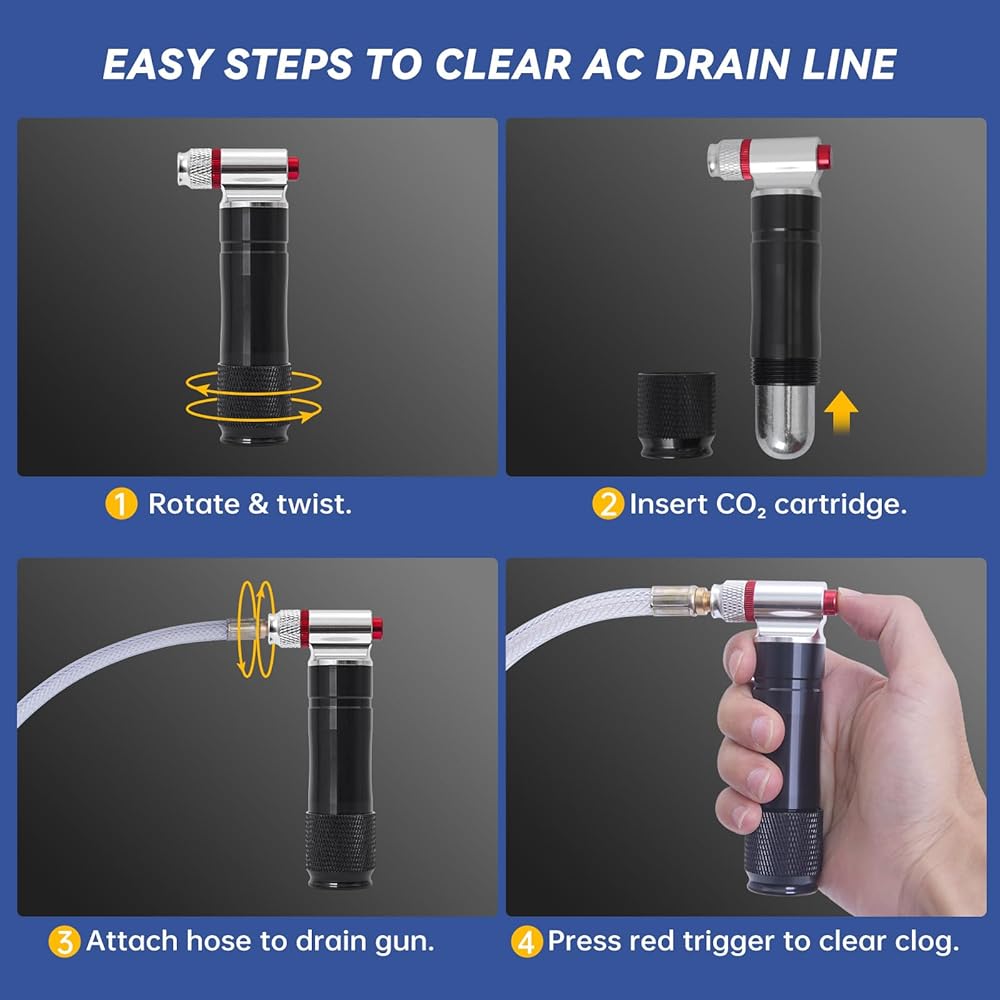 EASY STEPS TO CLEAR AC DRAIN LINE

1 Rotate & twist.

2 Insert $CO_2$ cartridge.

3 Attach hose to drain gun.

4 Press red trigger to clear clog.