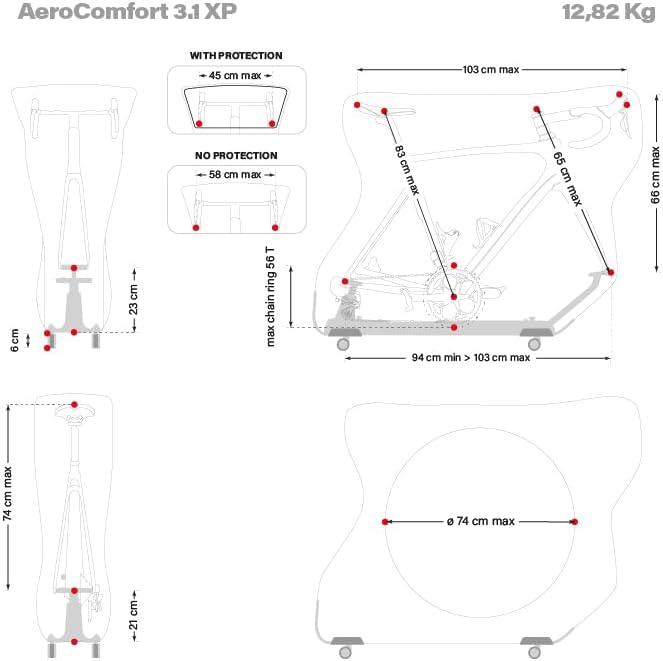 AeroComfort 3.1 XP

12,82 Kg

WITH PROTECTION

45 cm max

NO PROTECTION

58 cm max

103 cm max

83 cm max

65 cm max

66 cm max

max chain ring 56 T

94 cm min > 103 cm max

23 cm

6 cm

74 cm max

21 cm

ø 74 cm max