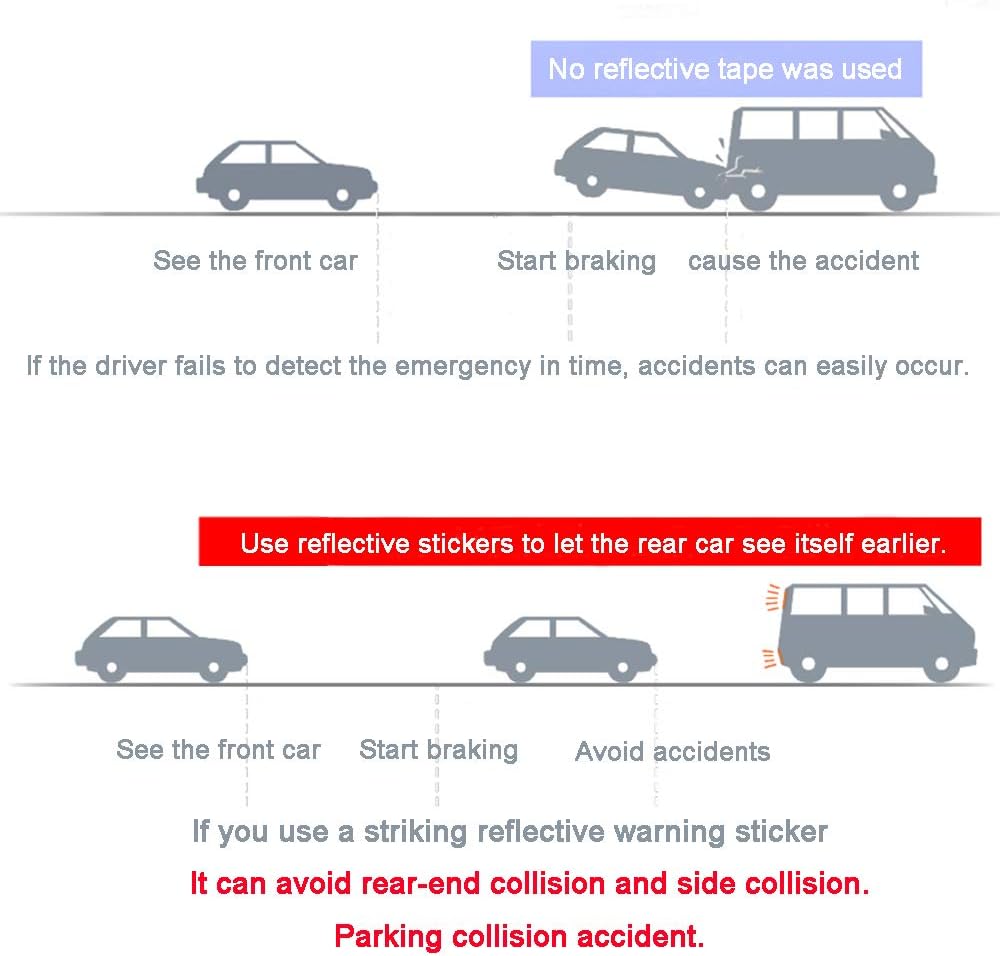 No reflective tape was used

See the front car

Start braking

cause the accident

If the driver fails to detect the emergency in time, accidents can easily occur.

Use reflective stickers to let the rear car see itself earlier.

See the front car

Start braking

Avoid accidents

If you use a striking reflective warning sticker

It can avoid rear-end collision and side collision.

Parking collision accident.