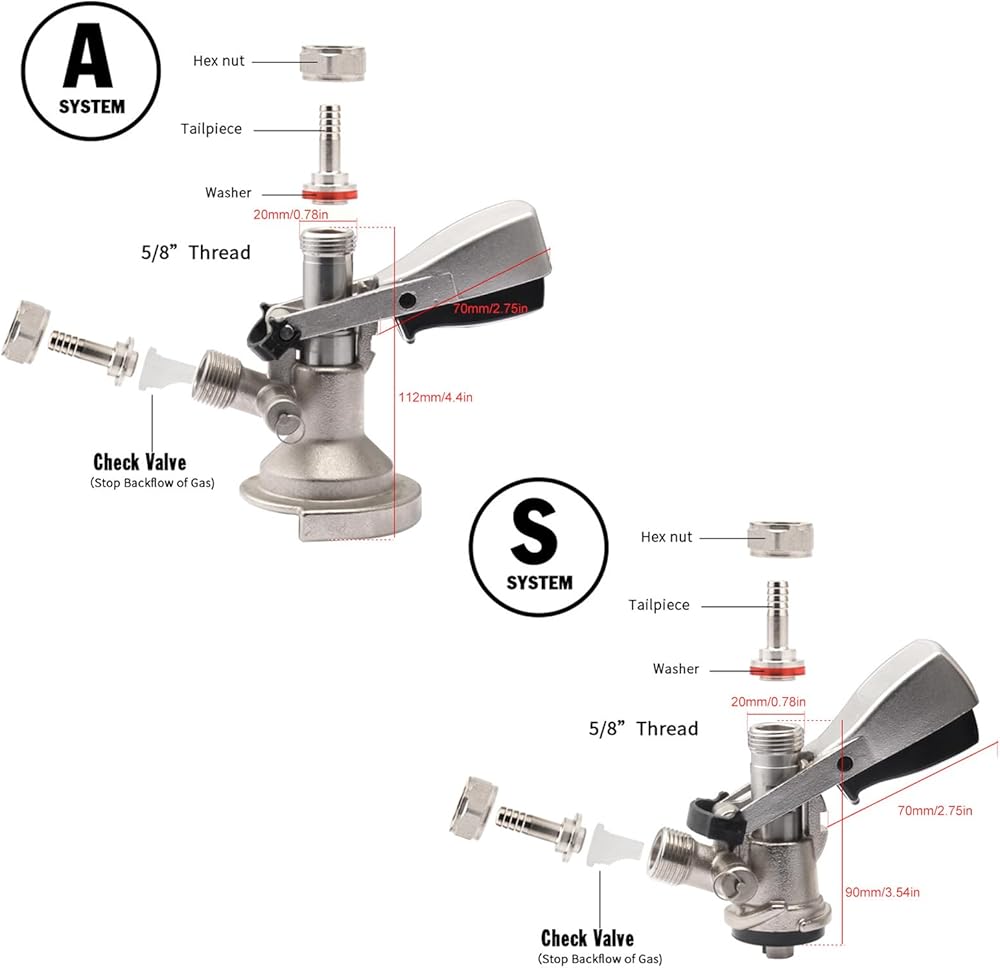 A
SYSTEM

Hex nut

Tailpiece

Washer

20mm/0.78in

5/8” Thread

70mm/2.75in

112mm/4.4in

Check Valve
(Stop Backflow of Gas)

S
SYSTEM

Hex nut

Tailpiece

Washer

20mm/0.78in

5/8” Thread

70mm/2.75in

90mm/3.54in

Check Valve
(Stop Backflow of Gas)