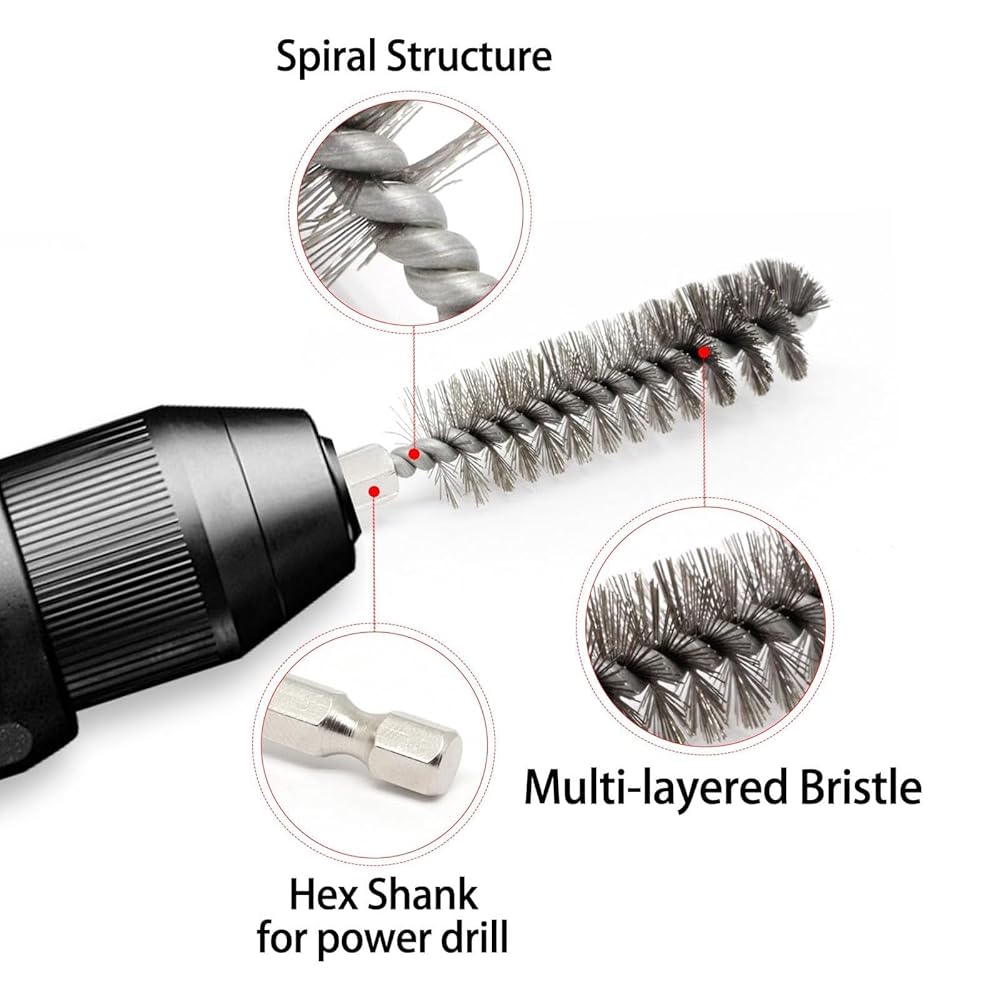 Spiral Structure

Multi-layered Bristle

Hex Shank
for power drill