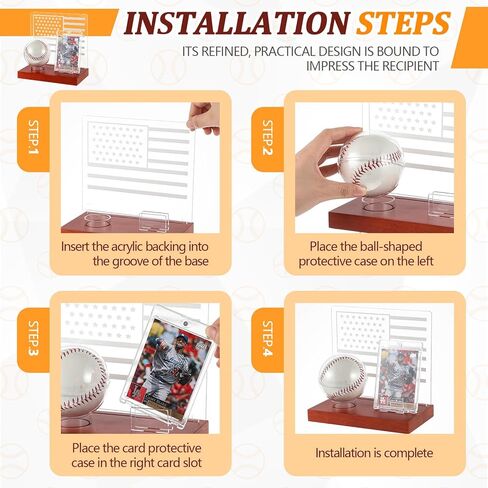 INSTALLATION STEPS

ITS REFINED, PRACTICAL DESIGN IS BOUND TO IMPRESS THE RECIPIENT

STEP 1

Insert the acrylic backing into the groove of the base

STEP 2

Place the ball-shaped protective case on the left

STEP 3

Place the card protective case in the right card slot

STEP 4

Installation is complete