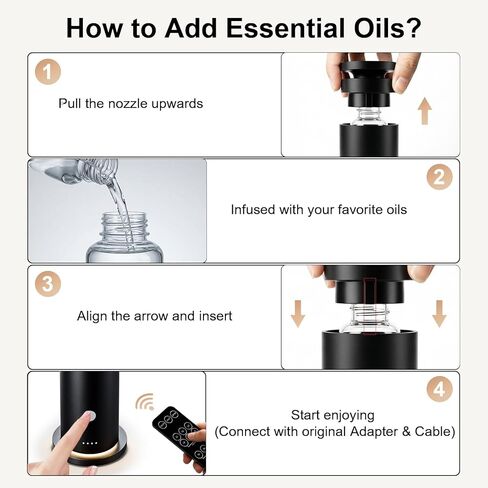 How to Add Essential Oils?

1

Pull the nozzle upwards

2

Infused with your favorite oils

3

Align the arrow and insert

4

Start enjoying
(Connect with original Adapter & Cable)