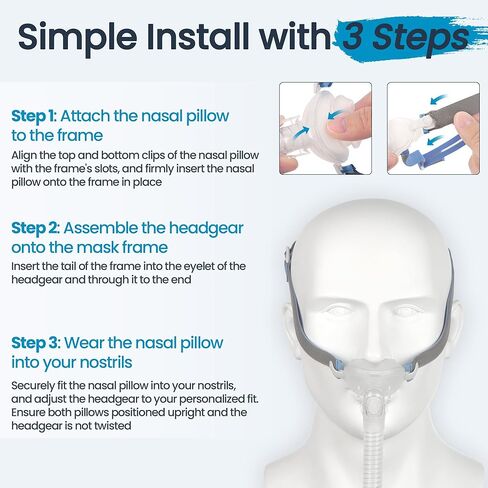 Simple Install with 3 Steps

Step 1: Attach the nasal pillow to the frame

Align the top and bottom clips of the nasal pillow with the frame's slots, and firmly insert the nasal pillow onto the frame in place

Step 2: Assemble the headgear onto the mask frame

Insert the tail of the frame into the eyelet of the headgear and through it to the end

Step 3: Wear the nasal pillow into your nostrils

Securely fit the nasal pillow into your nostrils, and adjust the headgear to your personalized fit. Ensure both pillows positioned upright and the headgear is not twisted