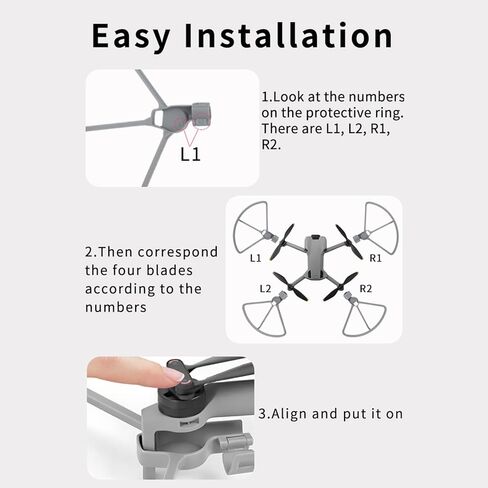 Easy Installation

L1

1.Look at the numbers on the protective ring. There are L1, L2, R1, R2.

2.Then correspond the four blades according to the numbers

L1

R1

L2

R2

3.Align and put it on