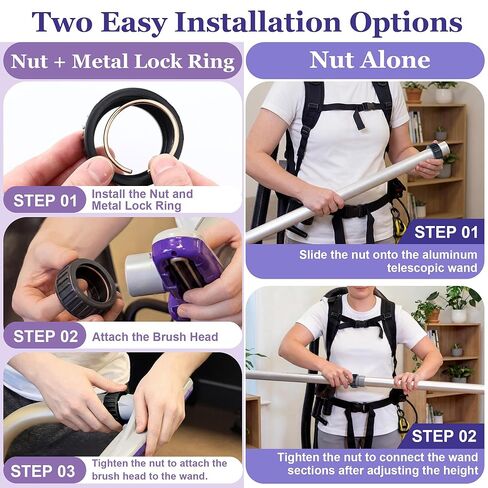 Two Easy Installation Options

Nut + Metal Lock Ring

STEP 01 Install the Nut and Metal Lock Ring

STEP 02 Attach the Brush Head

STEP 03 Tighten the nut to attach the brush head to the wand.

Nut Alone

STEP 01 Slide the nut onto the aluminum telescopic wand

STEP 02 Tighten the nut to connect the wand sections after adjusting the height