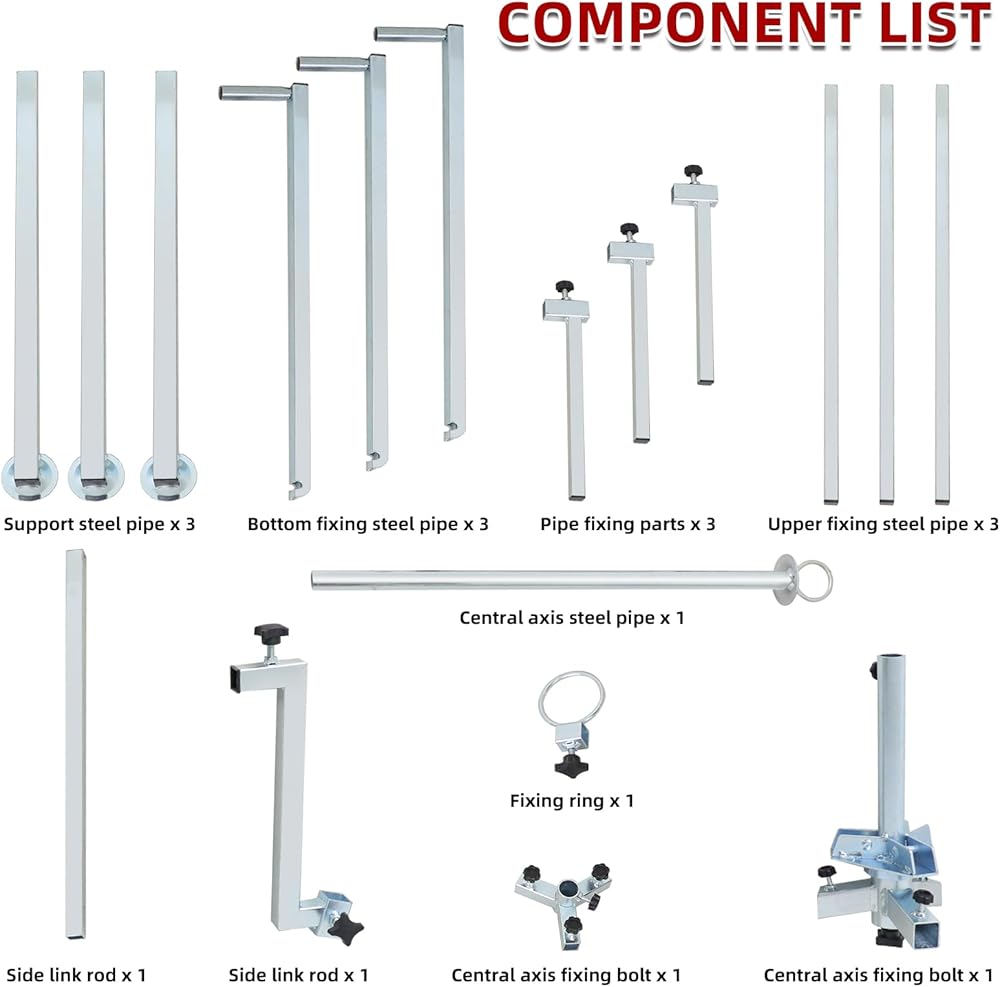 COMPONENT LIST

Support steel pipe x 3

Bottom fixing steel pipe x 3

Pipe fixing parts x 3

Upper fixing steel pipe x 3

Central axis steel pipe x 1

Fixing ring x 1

Side link rod x 1

Side link rod x 1

Central axis fixing bolt x 1

Central axis fixing bolt x 1