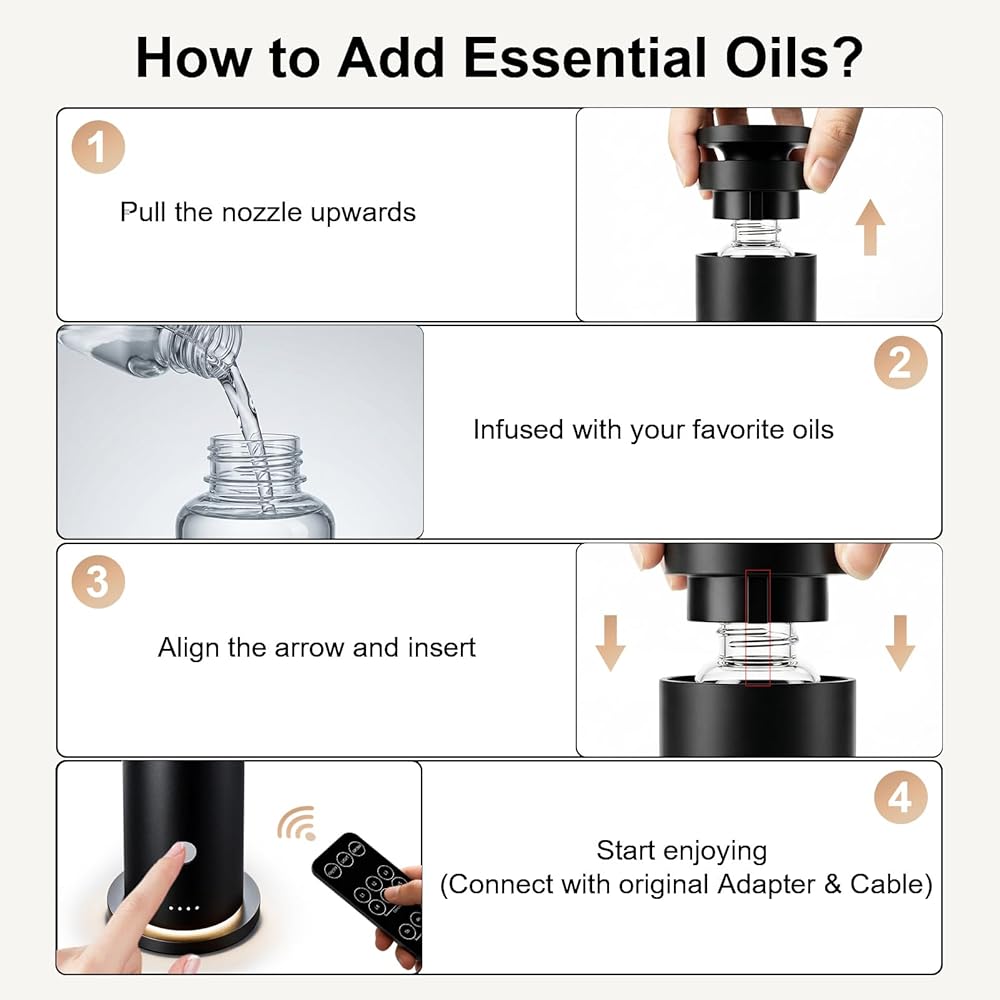 How to Add Essential Oils?

1
Pull the nozzle upwards

2
Infused with your favorite oils

3
Align the arrow and insert

4
Start enjoying
(Connect with original Adapter & Cable)