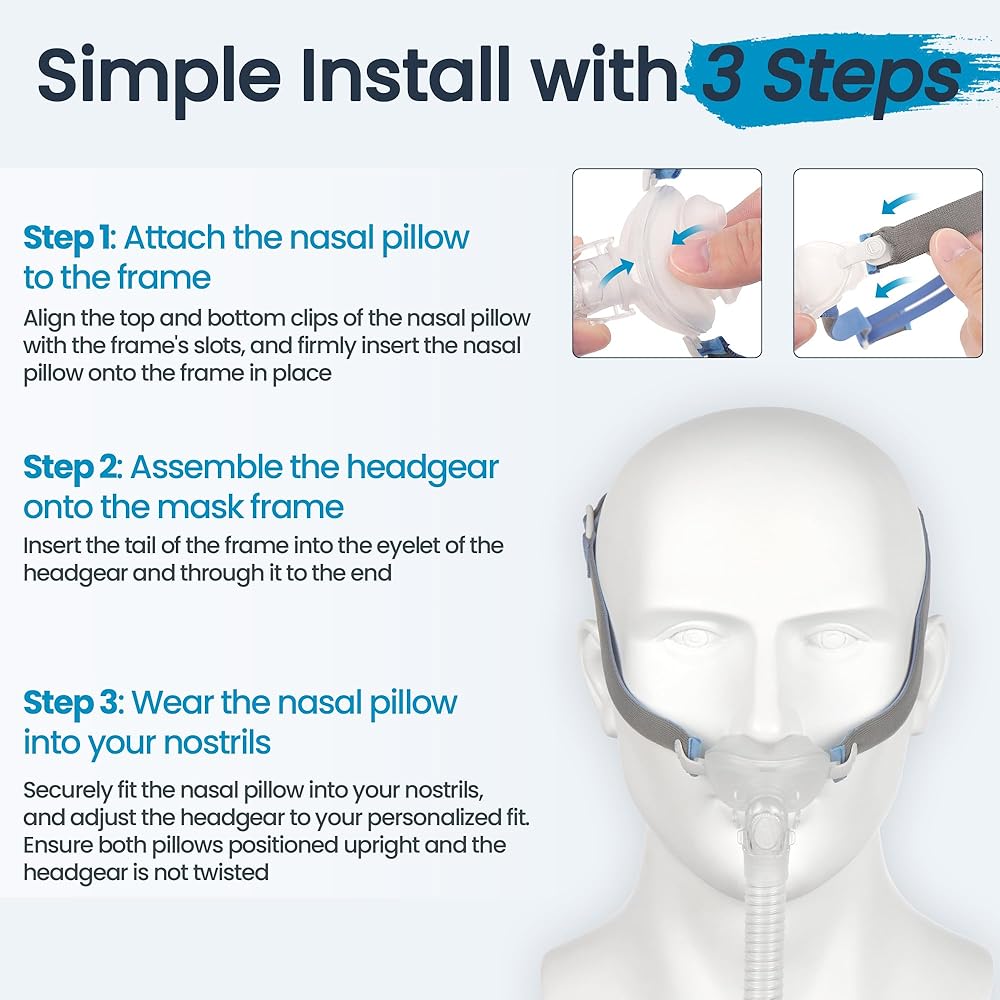 Simple Install with 3 Steps

Step 1: Attach the nasal pillow to the frame

Align the top and bottom clips of the nasal pillow with the frame's slots, and firmly insert the nasal pillow onto the frame in place

Step 2: Assemble the headgear onto the mask frame

Insert the tail of the frame into the eyelet of the headgear and through it to the end

Step 3: Wear the nasal pillow into your nostrils

Securely fit the nasal pillow into your nostrils, and adjust the headgear to your personalized fit. Ensure both pillows positioned upright and the headgear is not twisted