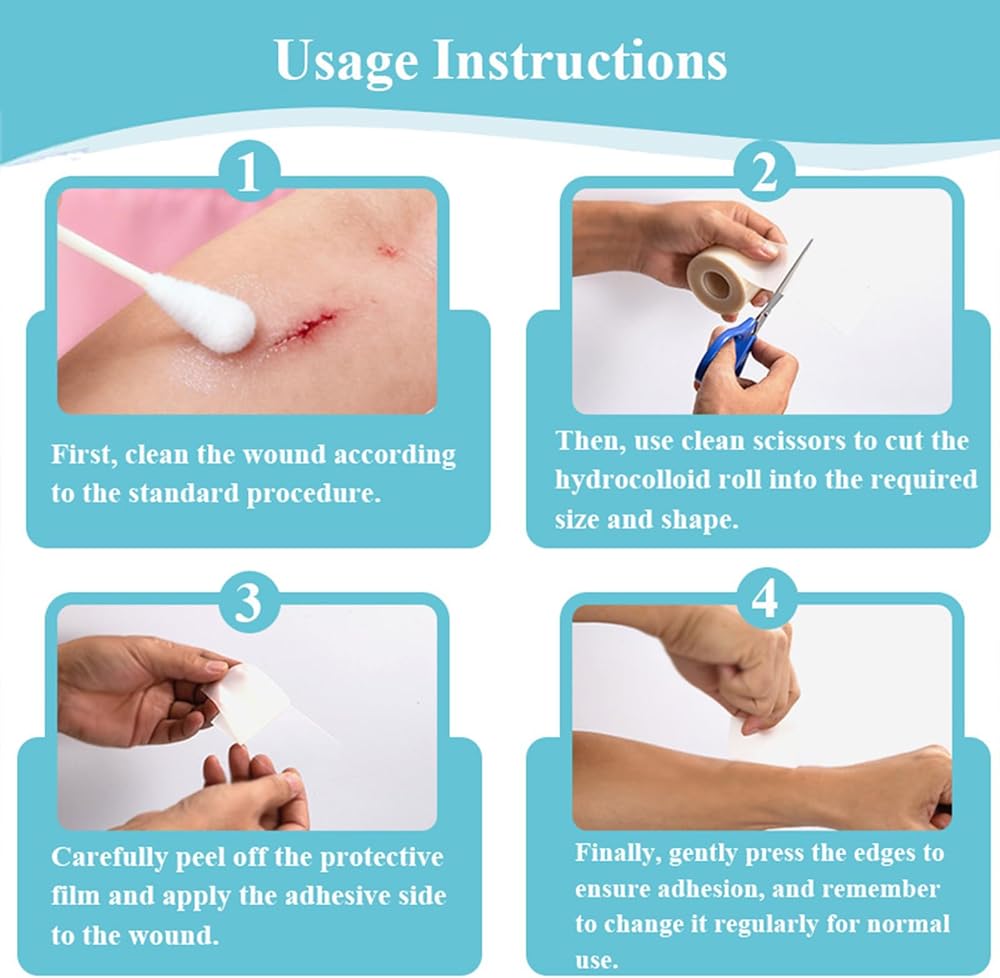 Usage Instructions

1

First, clean the wound according to the standard procedure.

2

Then, use clean scissors to cut the hydrocolloid roll into the required size and shape.

3

Carefully peel off the protective film and apply the adhesive side to the wound.

4

Finally, gently press the edges to ensure adhesion, and remember to change it regularly for normal use.