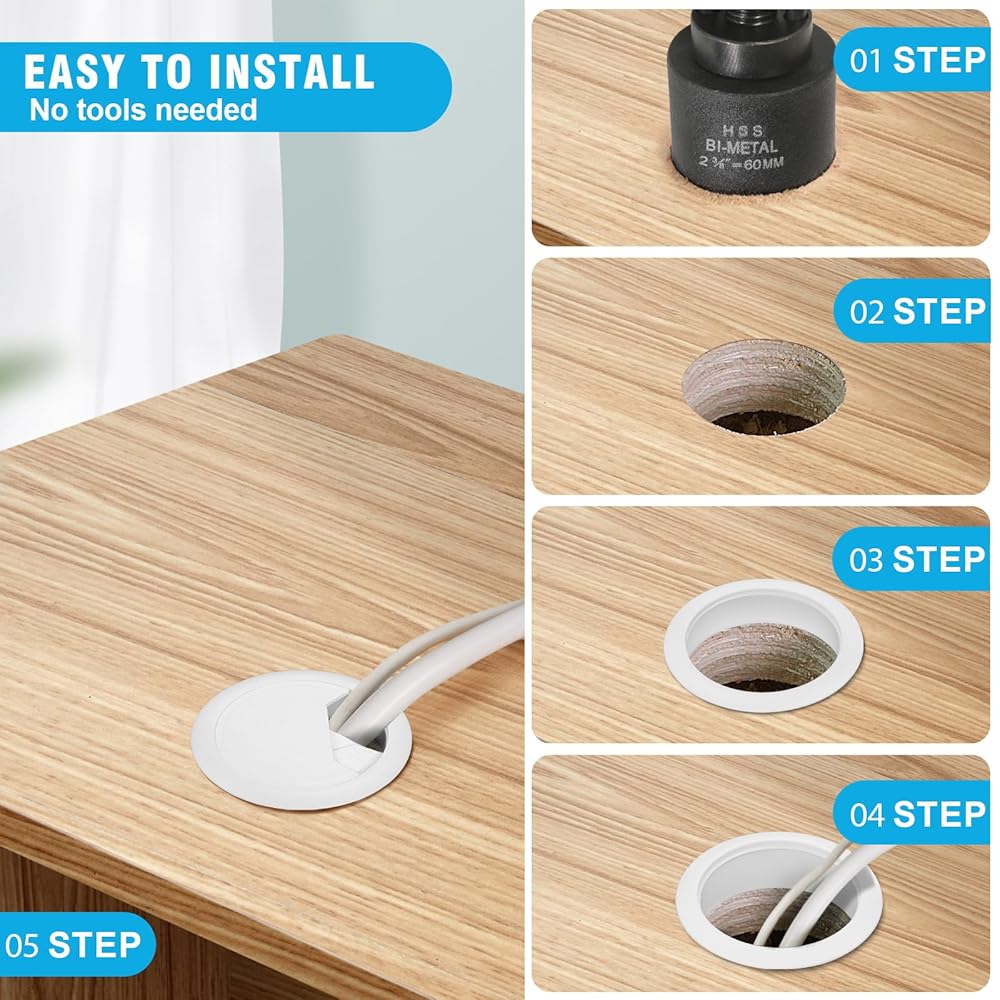 EASY TO INSTALL
No tools needed

01 STEP

HSS
BI-METAL
2 ⅜"=60MM

02 STEP

03 STEP

04 STEP

05 STEP