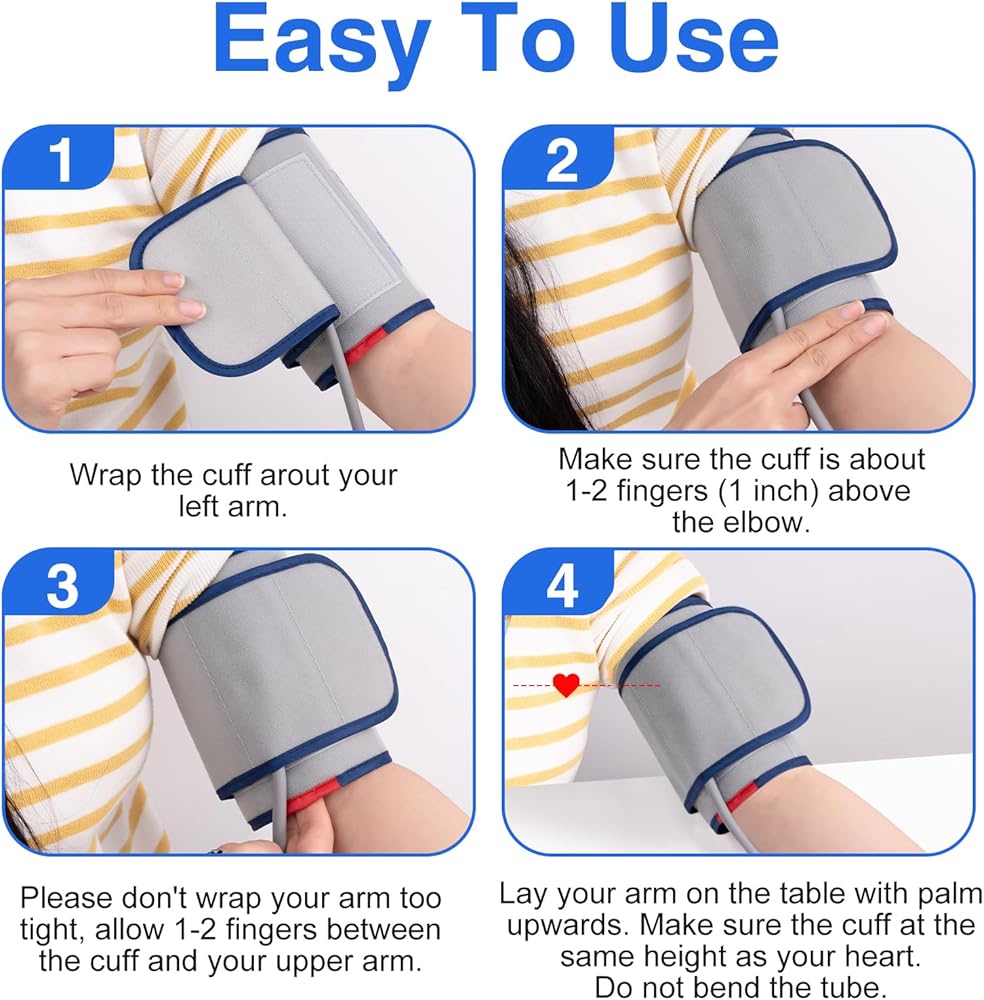 Easy To Use

1

Wrap the cuff arout your left arm.

2

Make sure the cuff is about 1-2 fingers (1 inch) above the elbow.

3

Please don't wrap your arm too tight, allow 1-2 fingers between the cuff and your upper arm.

4

Lay your arm on the table with palm upwards. Make sure the cuff at the same height as your heart. Do not bend the tube.