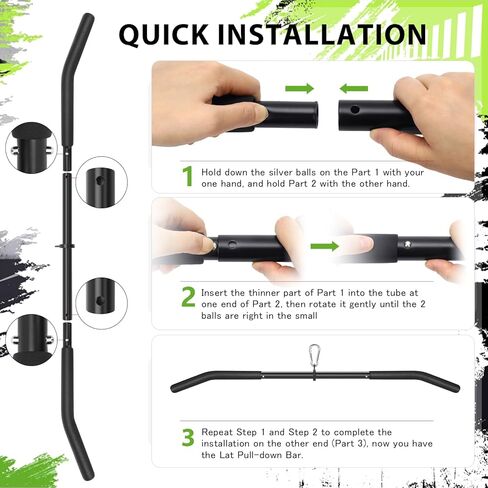 QUICK INSTALLATION

1 Hold down the silver balls on the Part 1 with your one hand, and hold Part 2 with the other hand.

2 Insert the thinner part of Part 1 into the tube at one end of Part 2, then rotate it gently until the 2 balls are right in the small

3 Repeat Step 1 and Step 2 to complete the installation on the other end (Part 3), now you have the Lat Pull-down Bar.