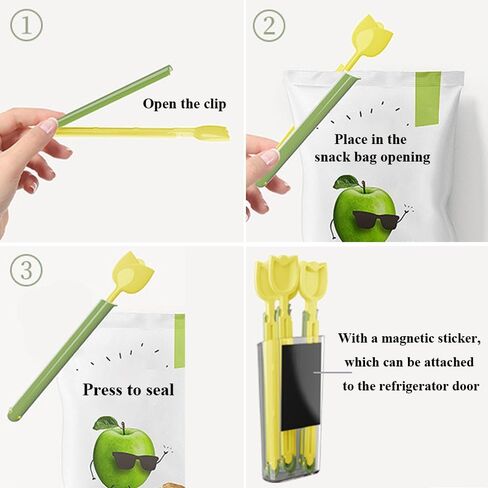 ①

Open the clip

②

Place in the snack bag opening

③

Press to seal

With a magnetic sticker, which can be attached to the refrigerator door