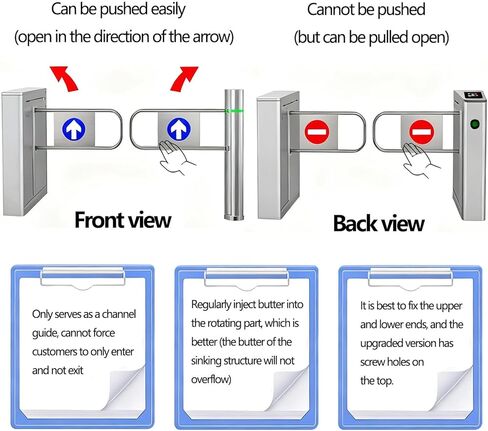 Can be pushed easily
(open in the direction of the arrow)

Cannot be pushed
(but can be pulled open)

Front view

Back view

Only serves as a channel guide, cannot force customers to only enter and not exit

Regularly inject butter into the rotating part, which is better (the butter of the sinking structure will not overflow)

It is best to fix the upper and lower ends, and the upgraded version has screw holes on the top.